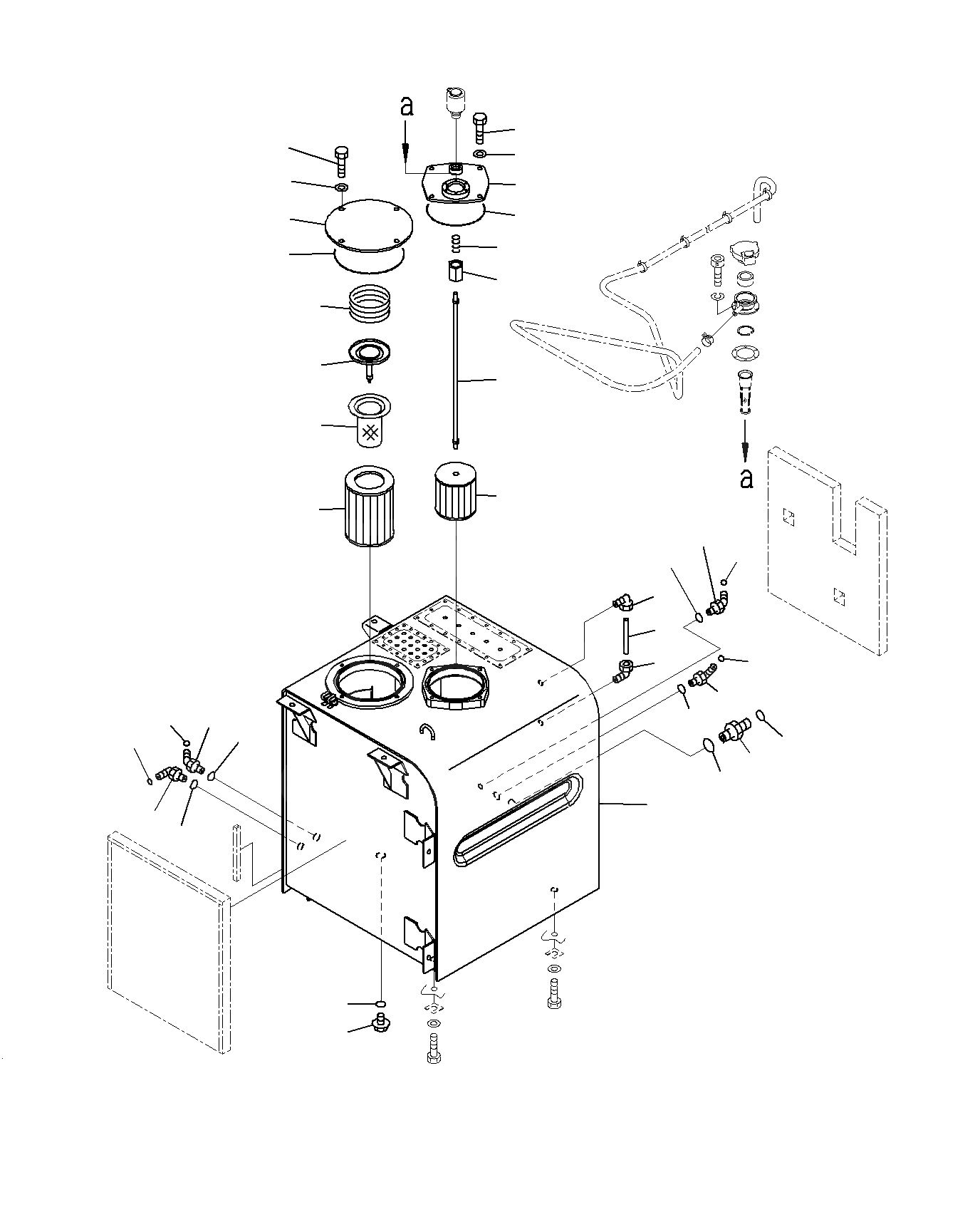 a

a