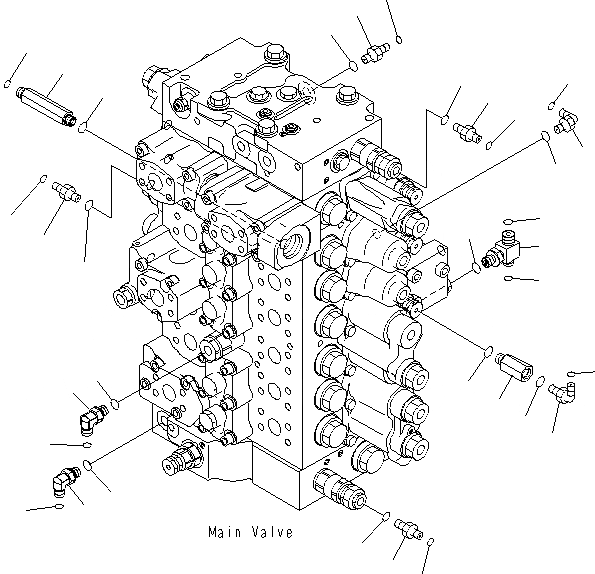 Main Valve