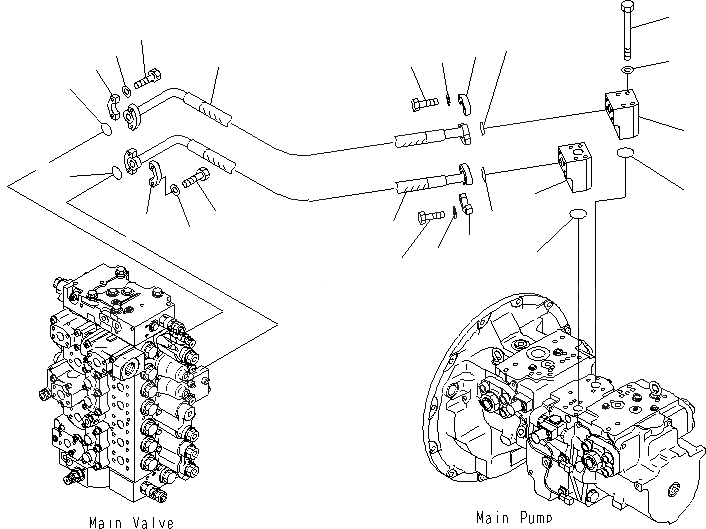 Main Valve

Main Pump