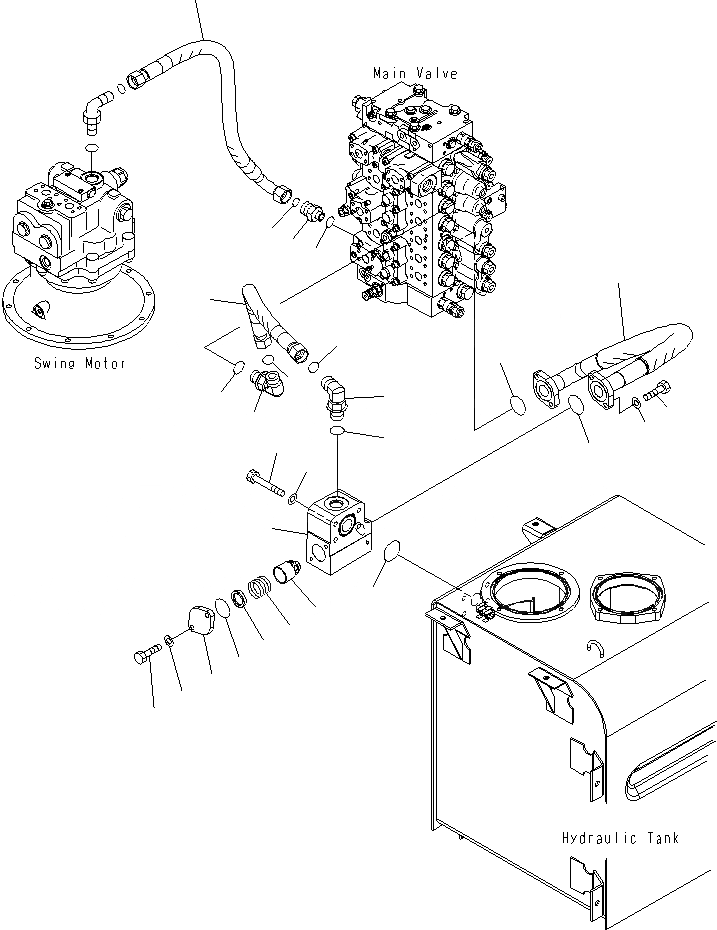 Main Valve

Swing Motor

Hydraulic Tank