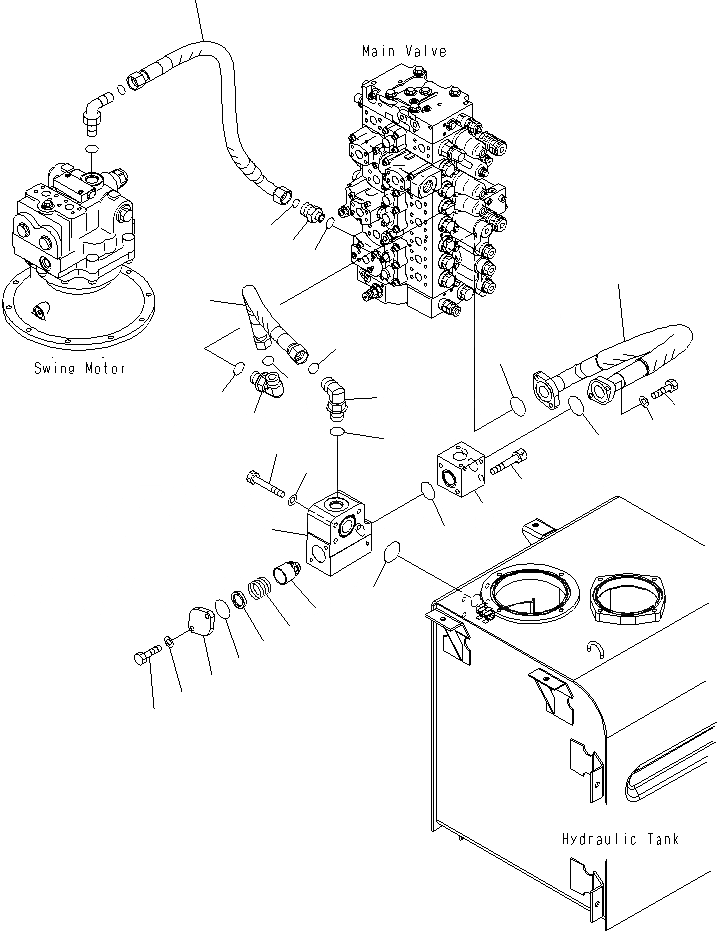 Main Valve

Swing Motor

Hydraulic Tank