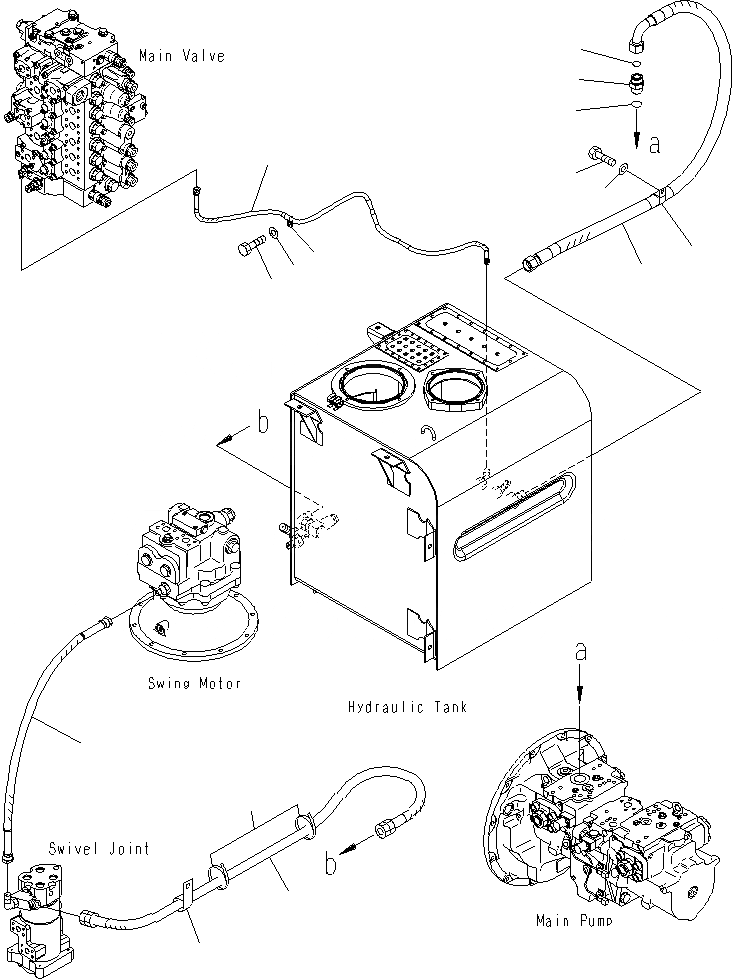 Main Valve

a

b

Swing Motor

Hydraulic Tank

a

Swivel Joint

b

Main Pump