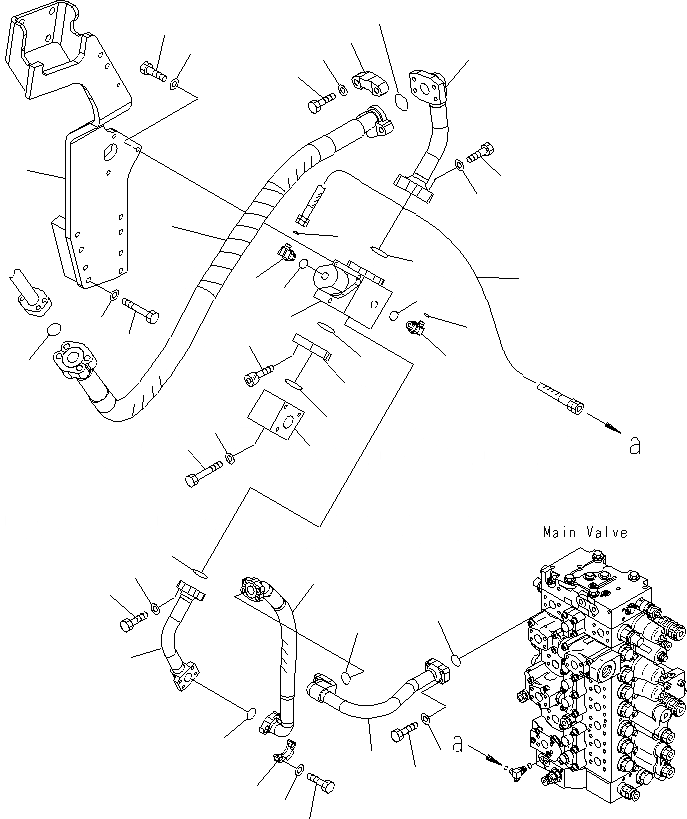 a

Main Valve

a