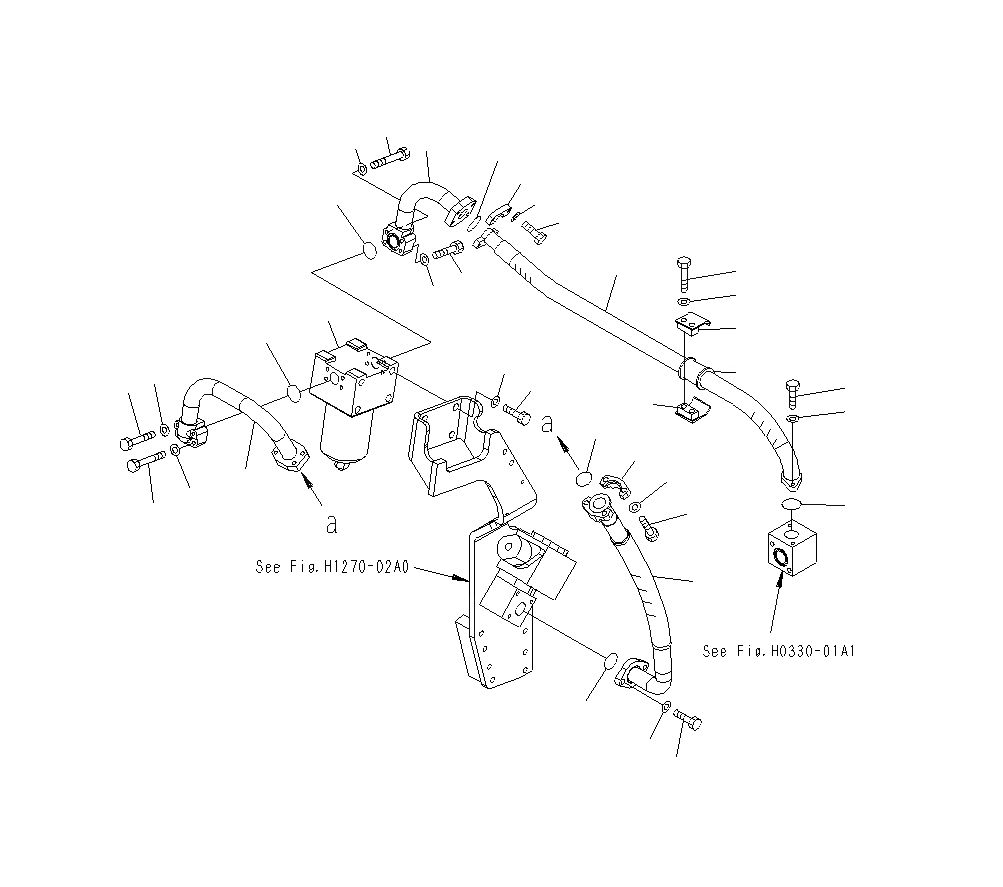 a

a

See Fig.H1270-02A0

See Fig.H0330-01A1