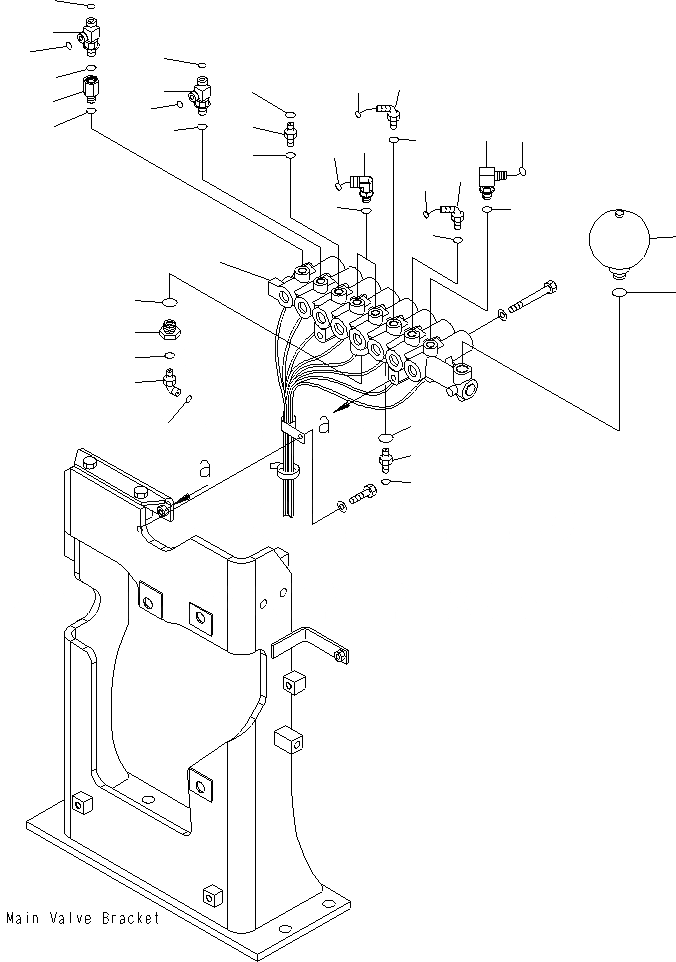 a

a

Main Valve Bracket