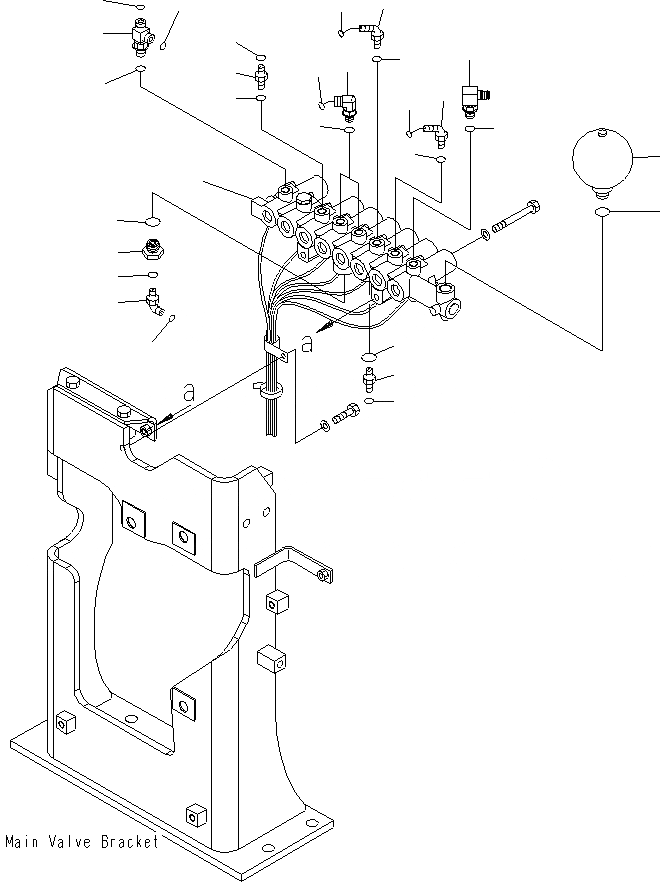 a

a

Main Valve Bracket