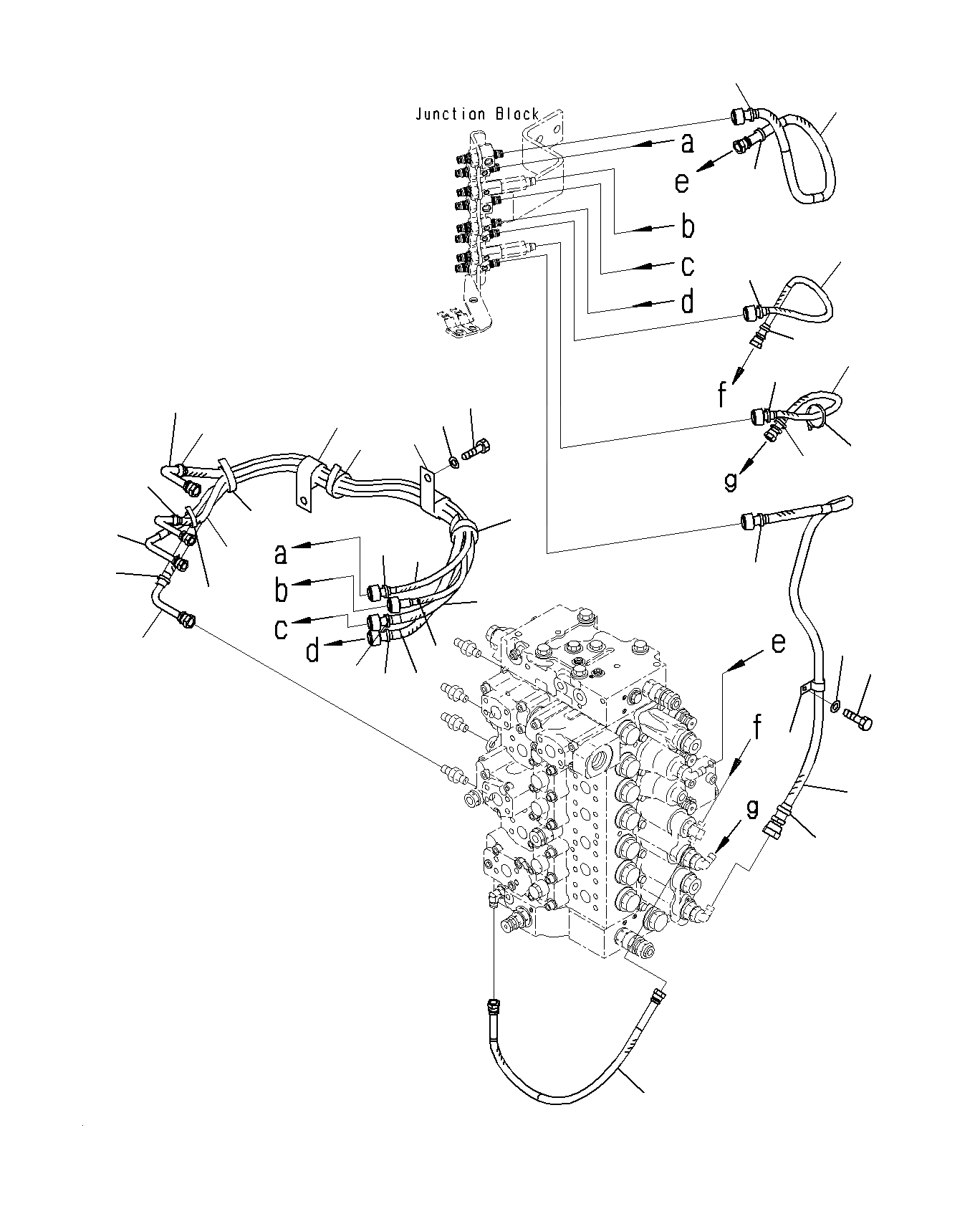 Junction Block

a

e

b

c

d

f

g

a

b

c

d

e

f

g