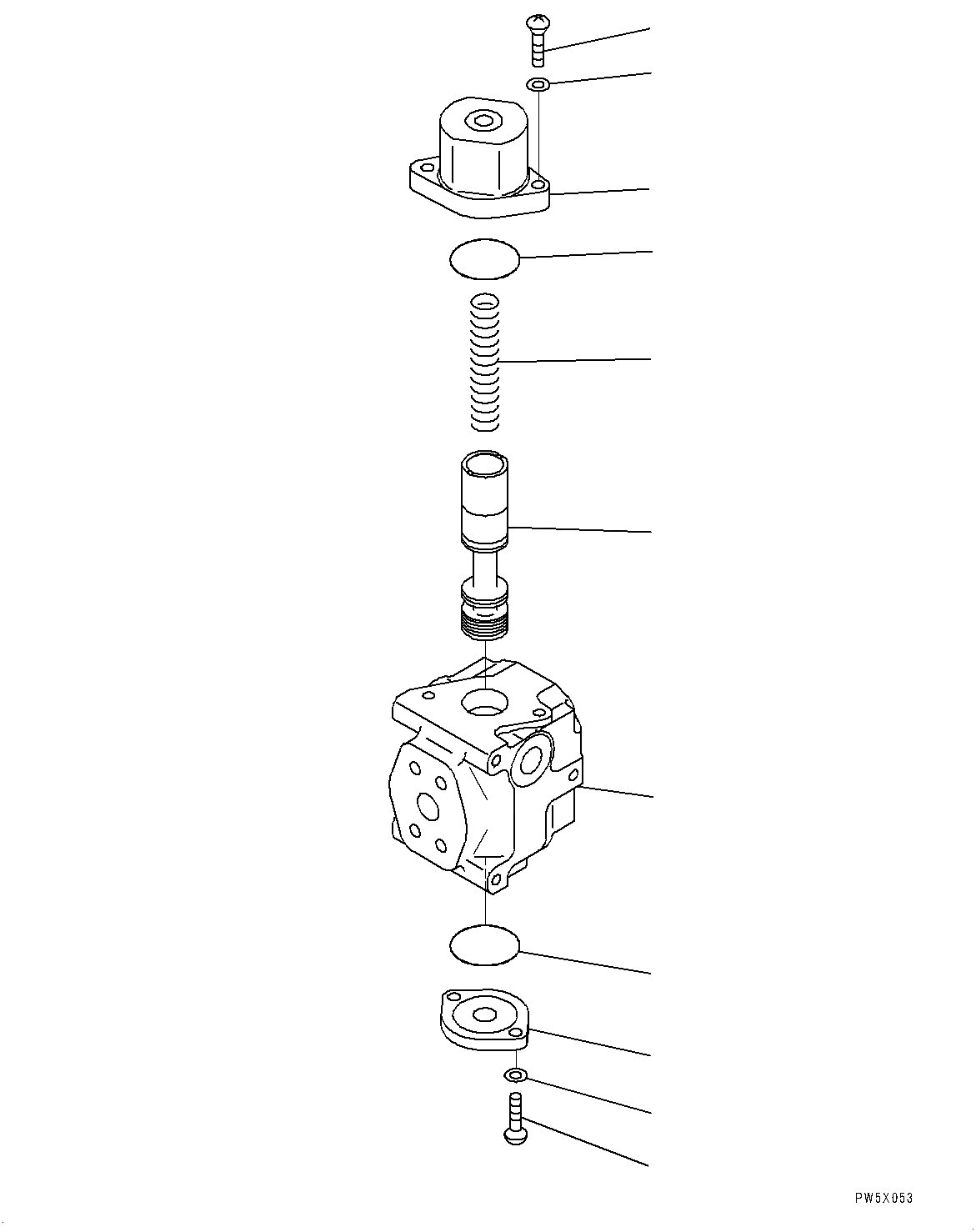 PW5X053