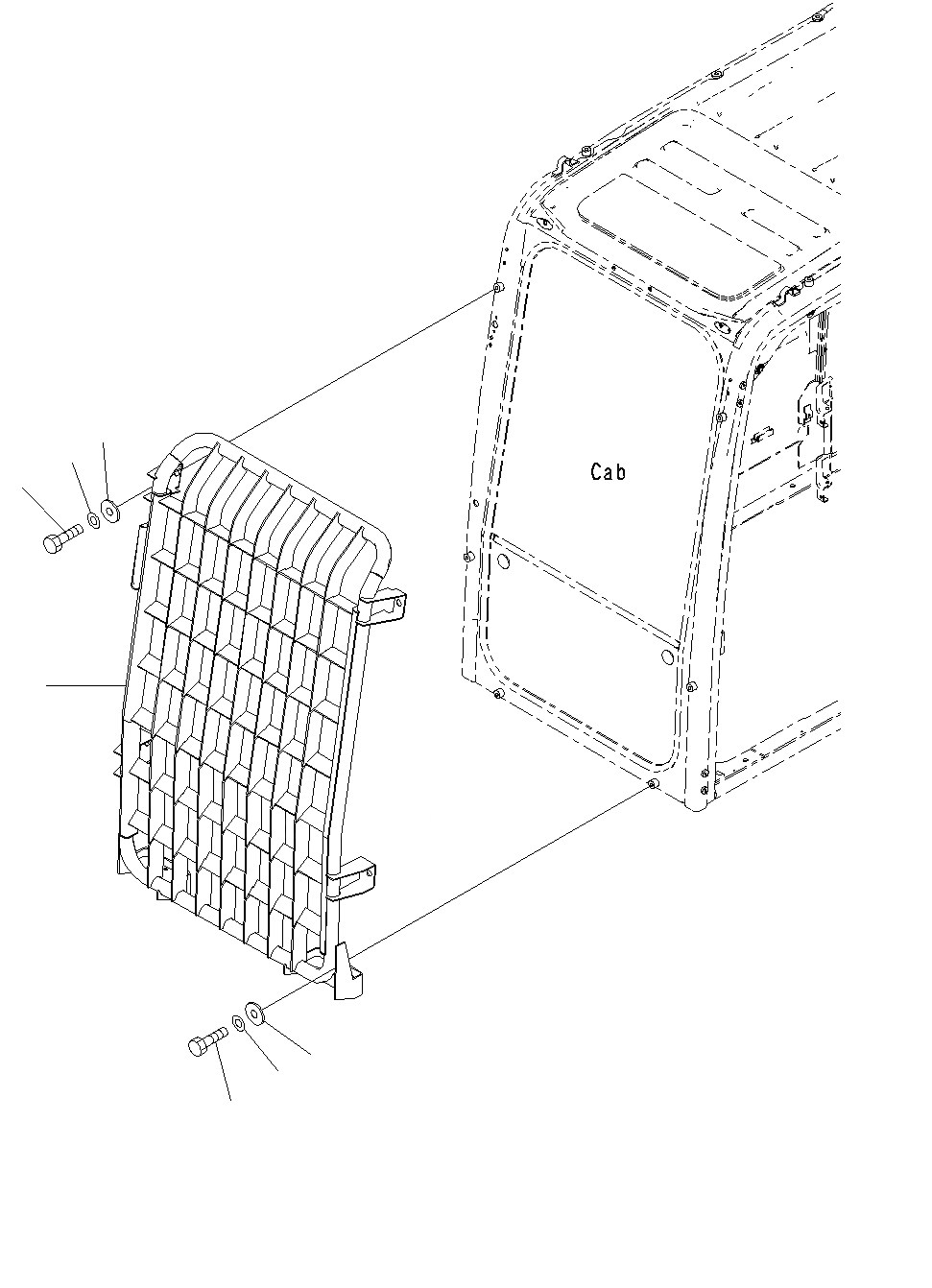 Cab