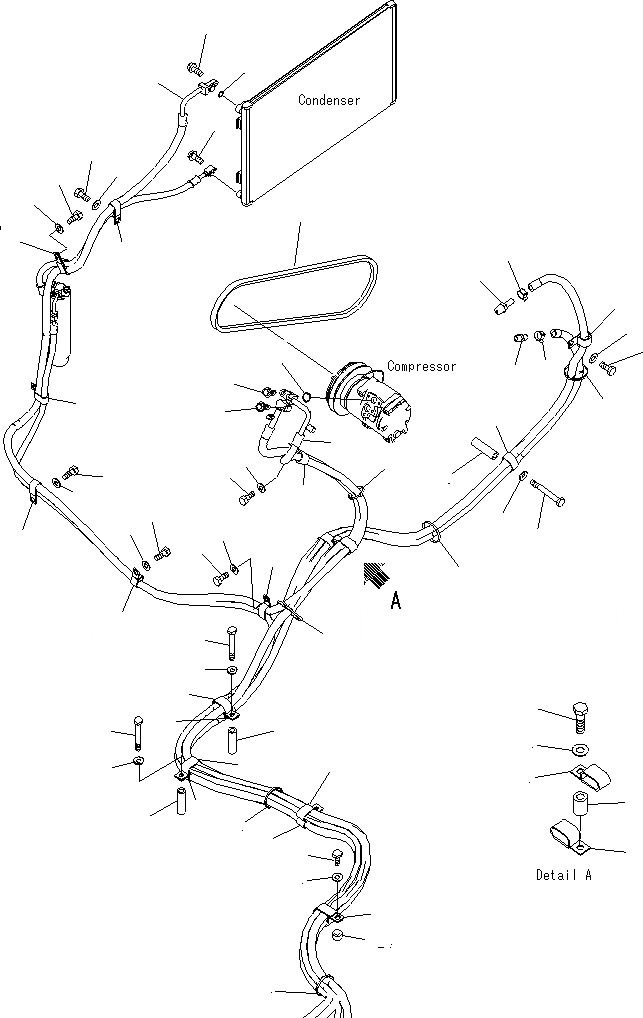 Condenser

Compressor

A

Detail A