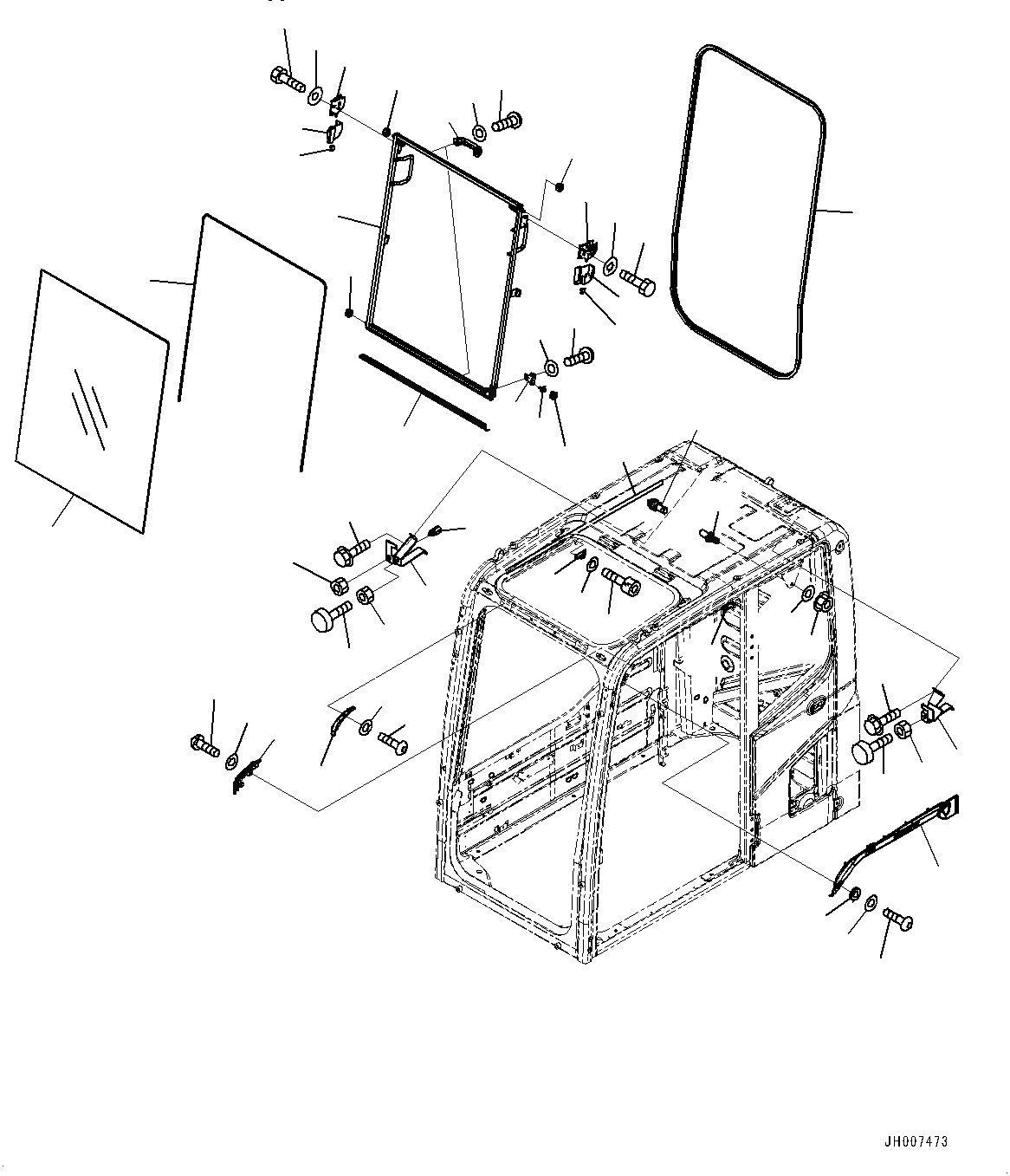 JH007473