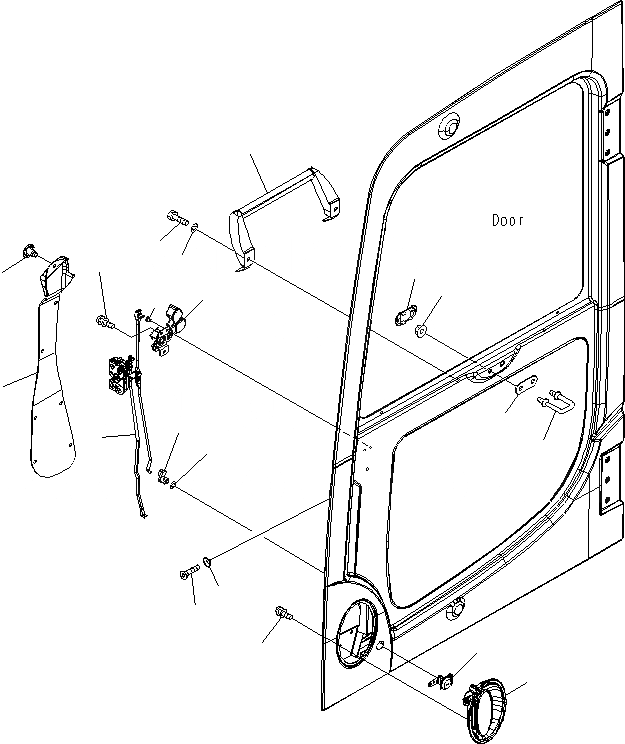 Door