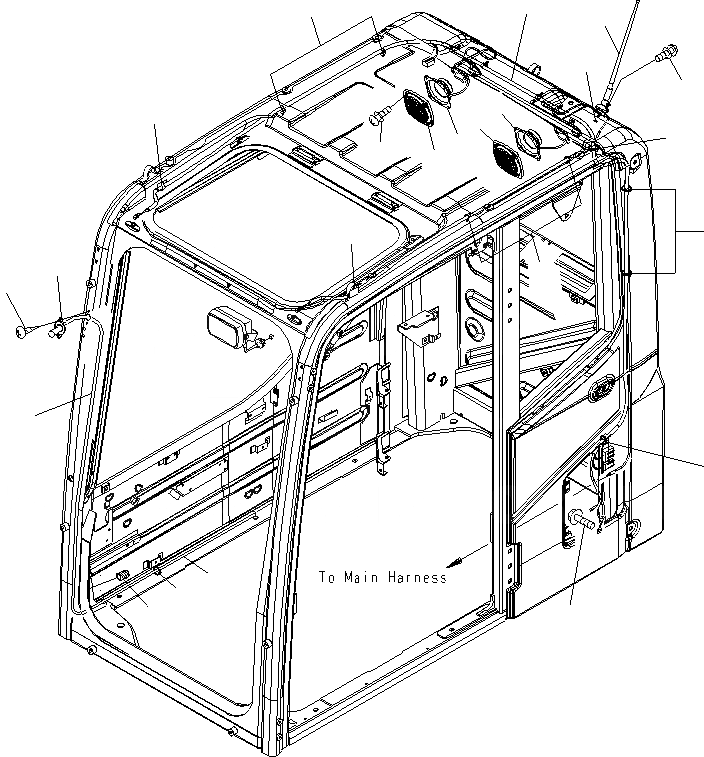 To Main Harness