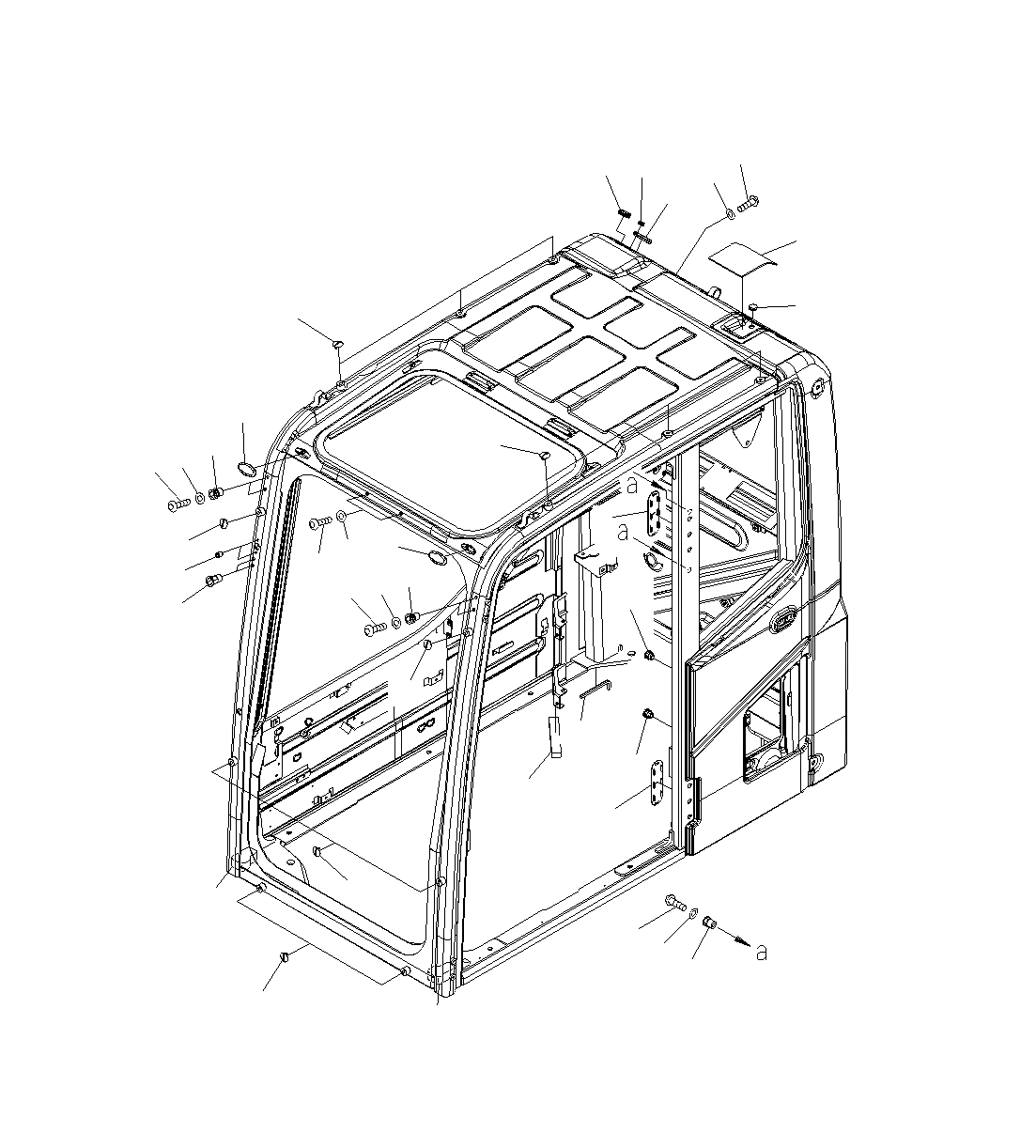 a
a
a