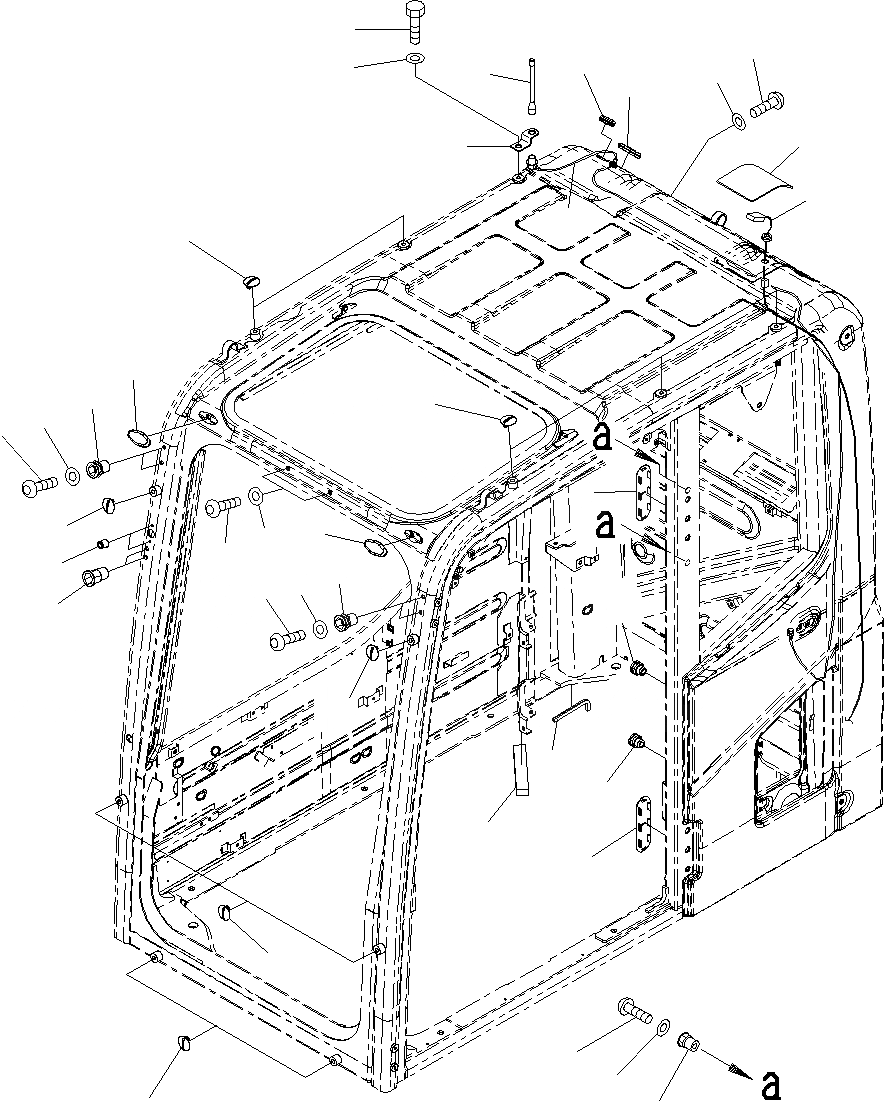 a
a
a