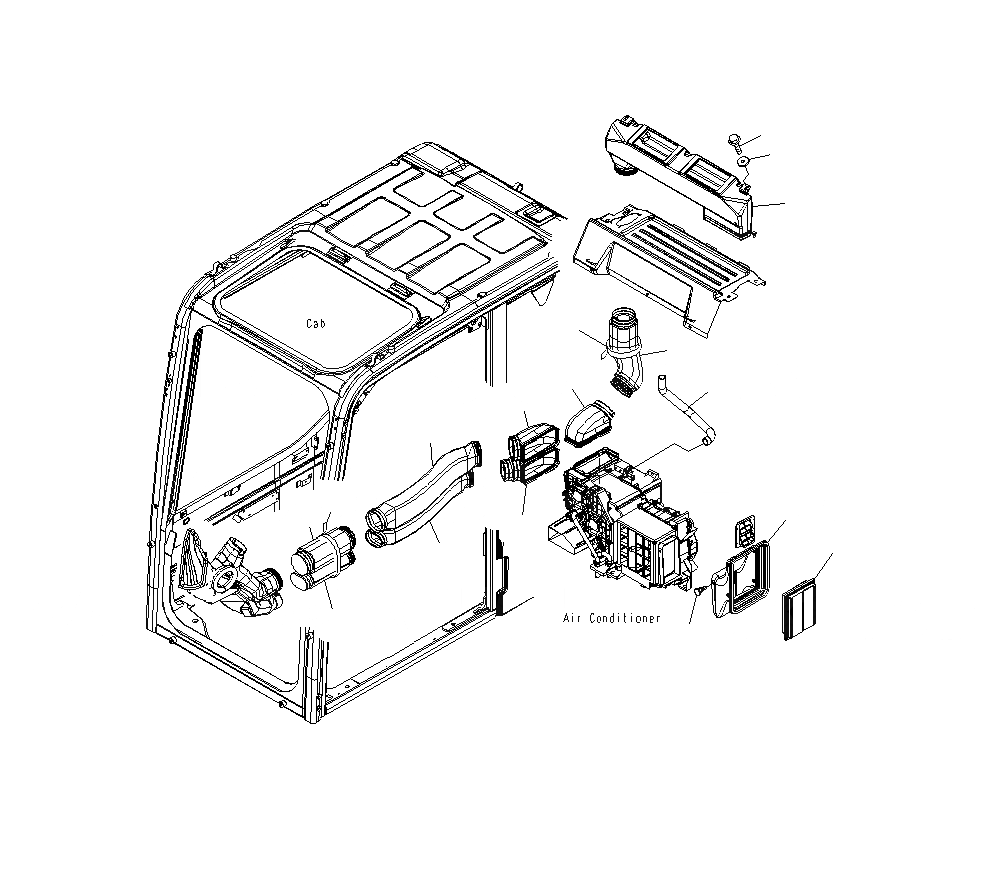 Cab

Air Conditioner