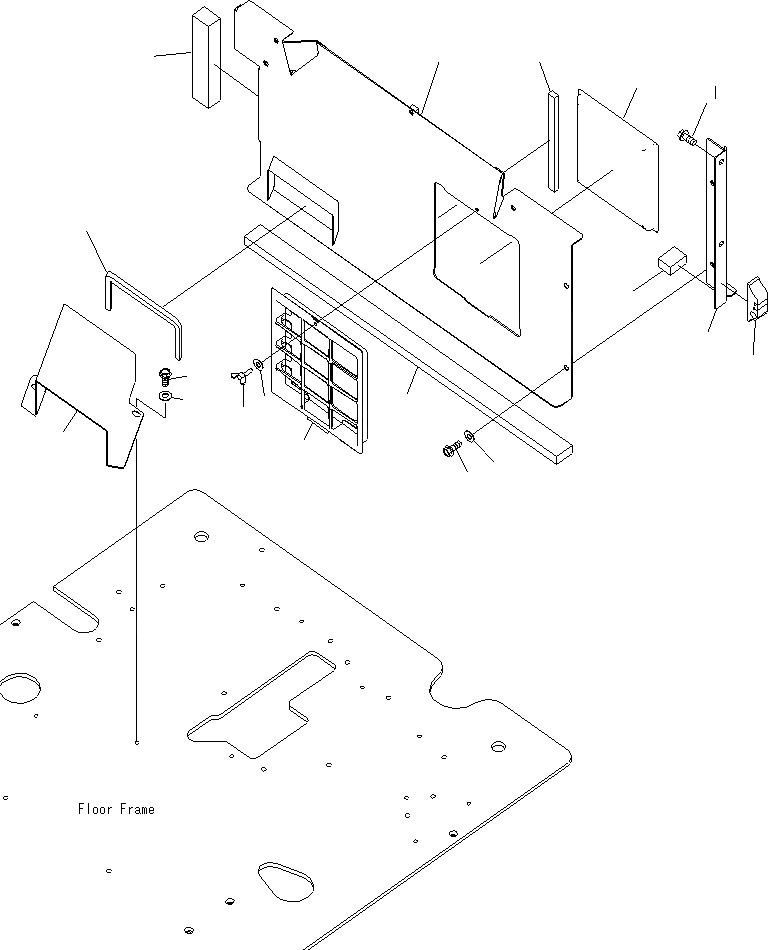 Floor Frame