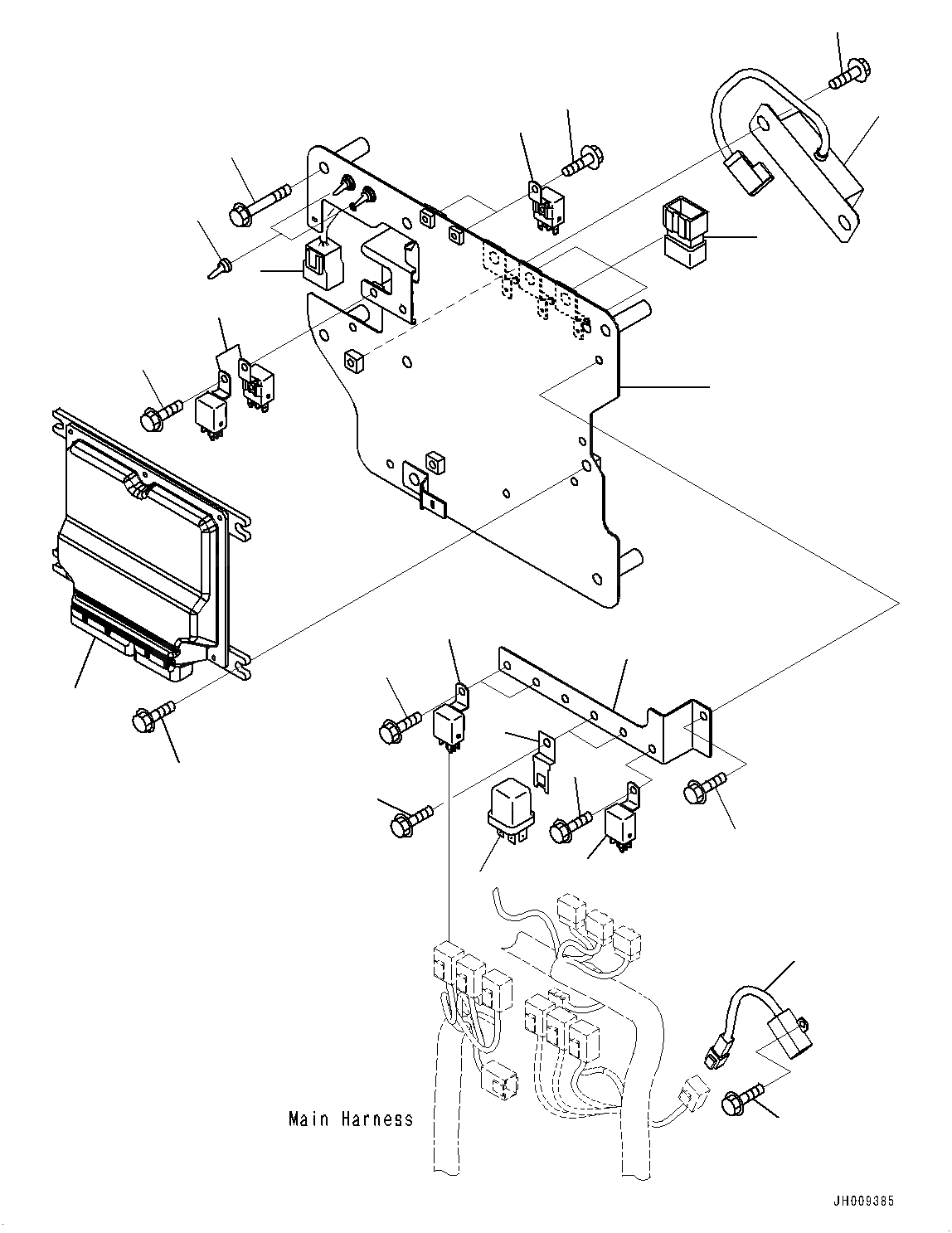 Main Harness

JH009385