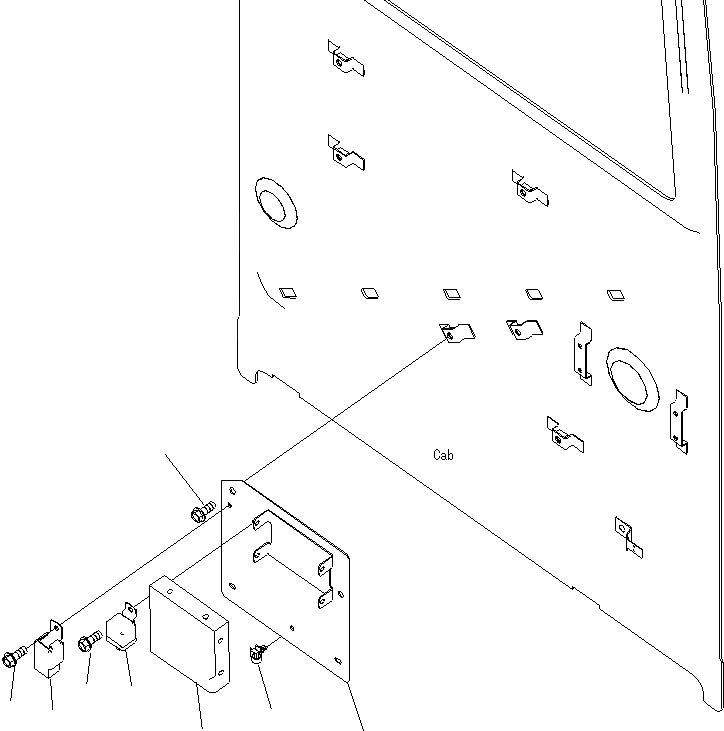 Cab