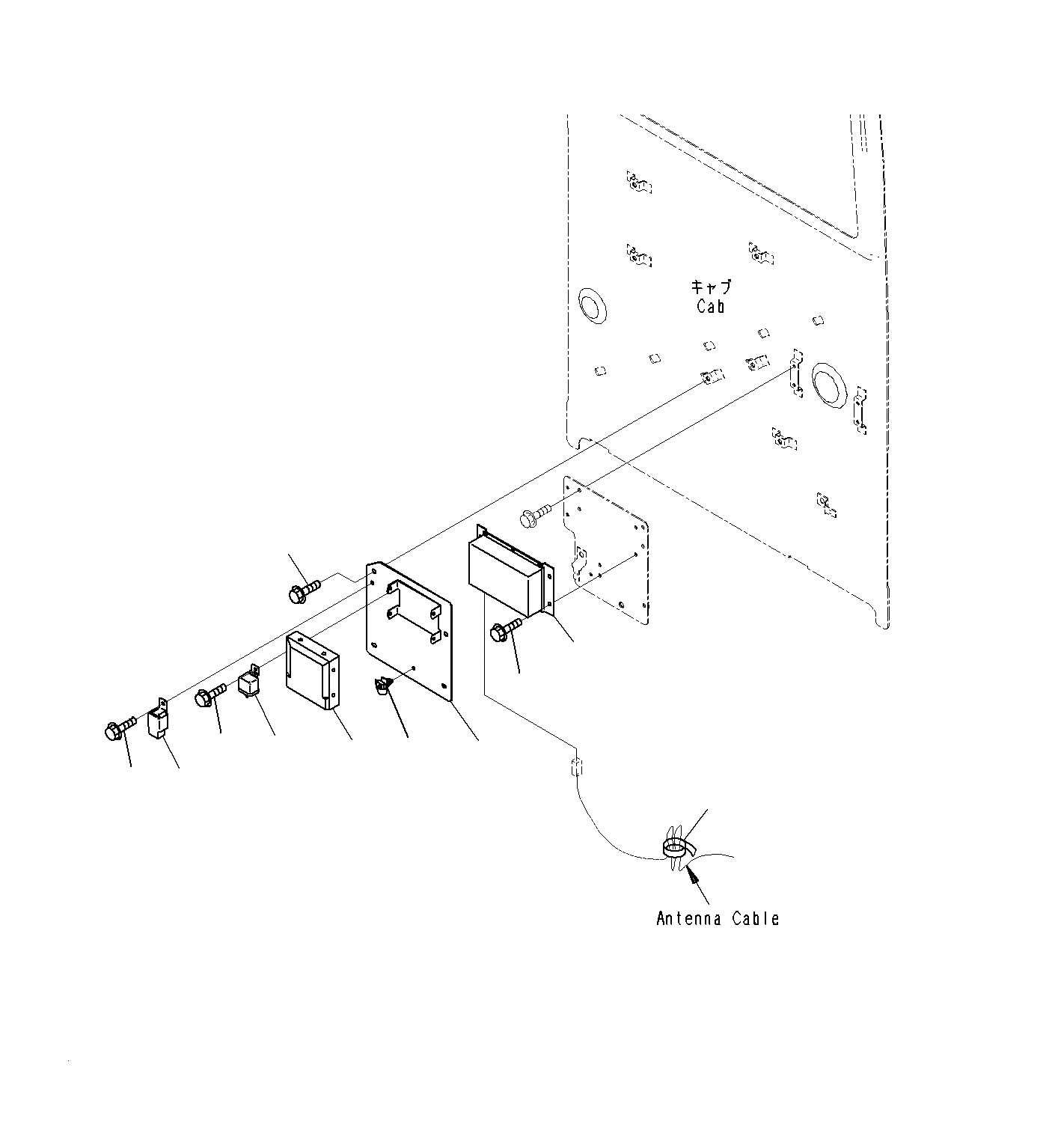 キャブ
Cab

Antenna Cable