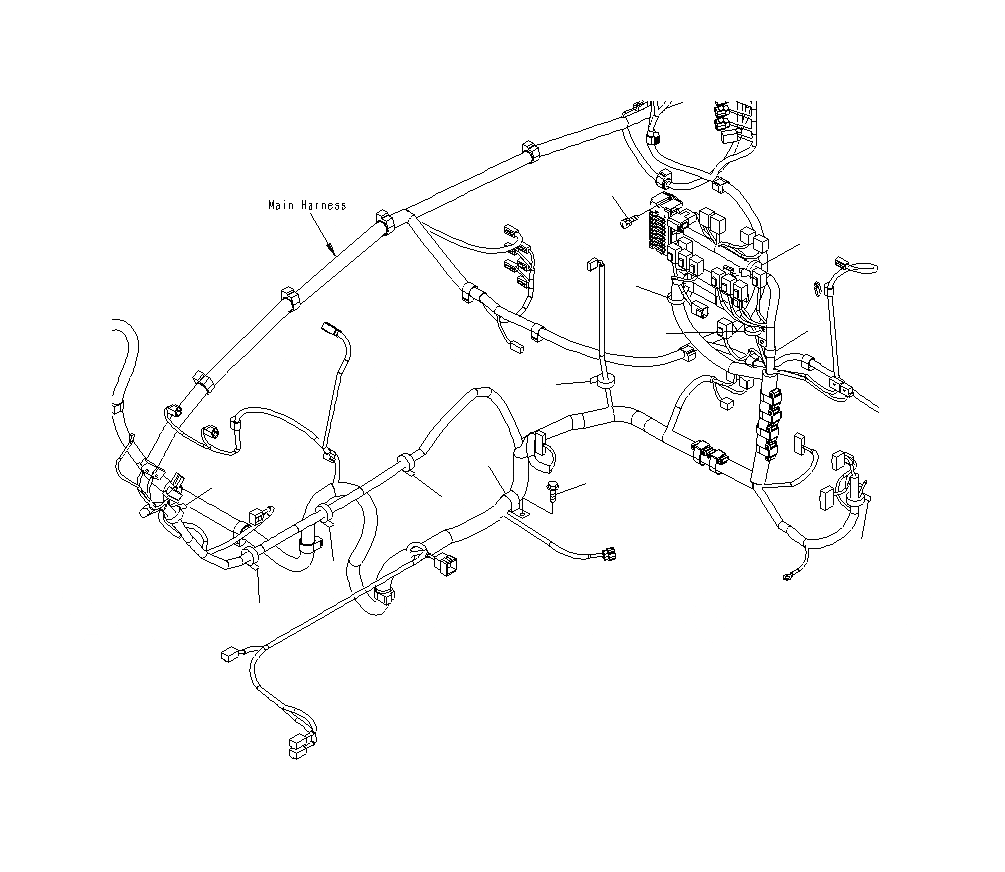 Main Harness