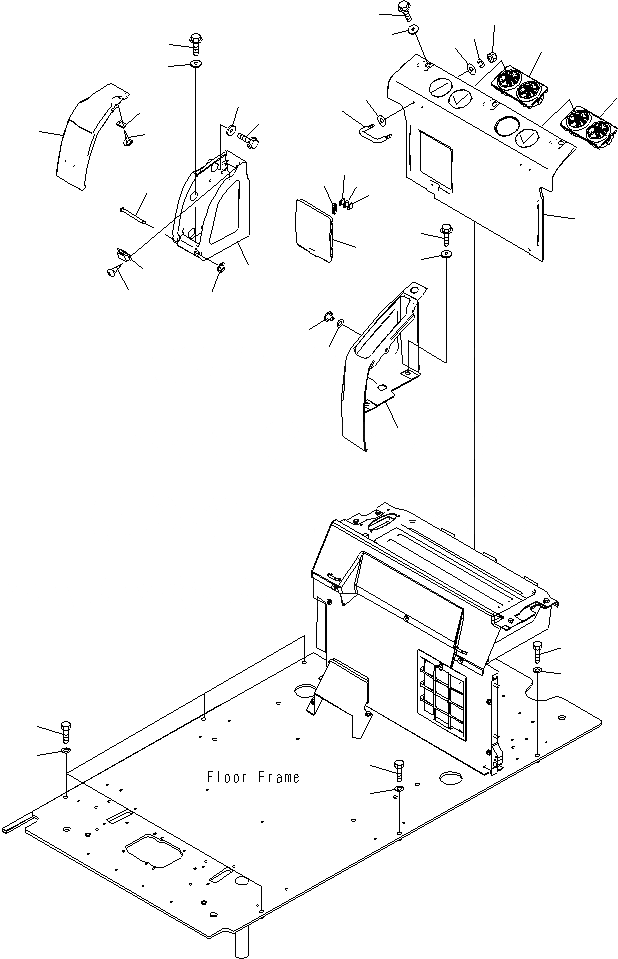 Floor Frame