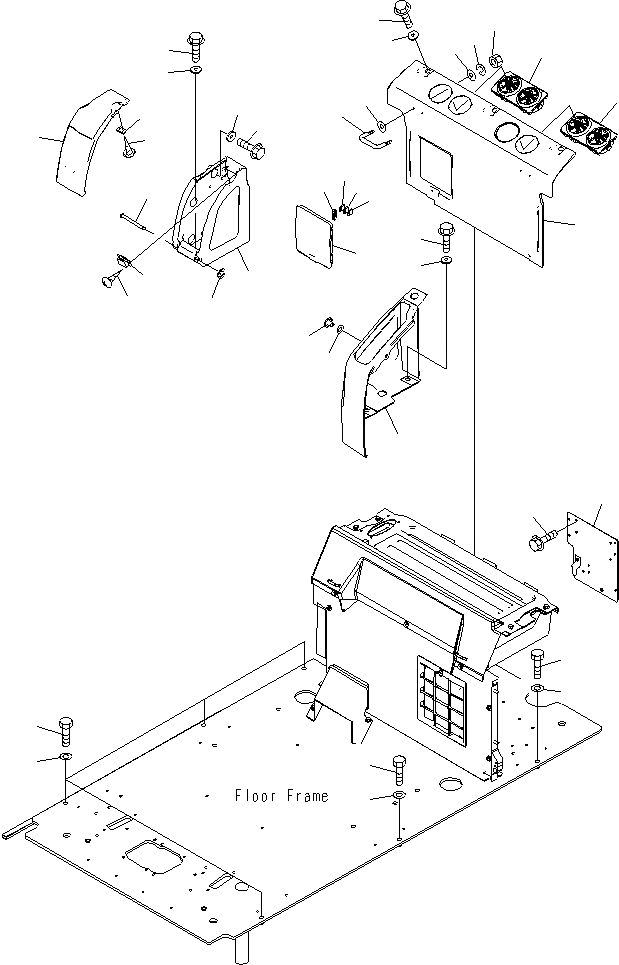 Floor Frame