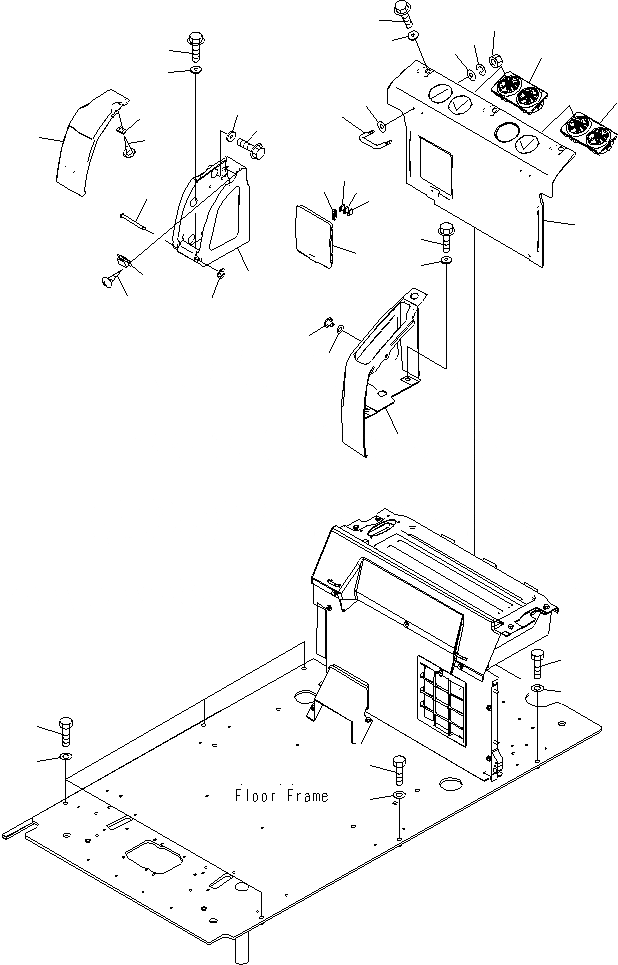 Floor Frame