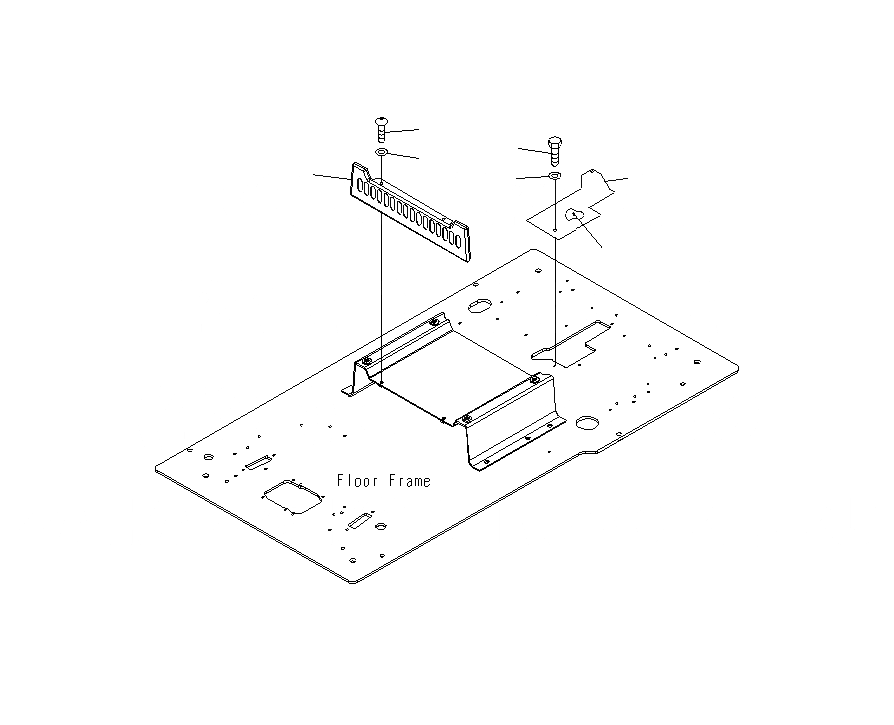 Floor Frame