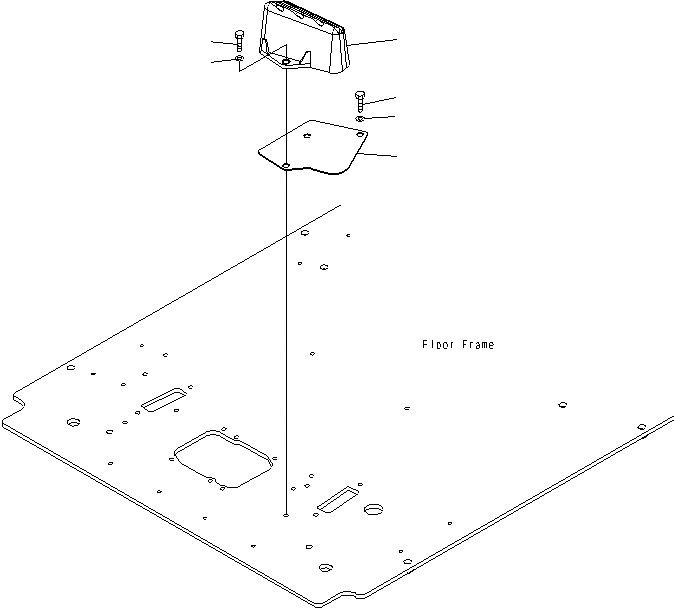 Floor Frame