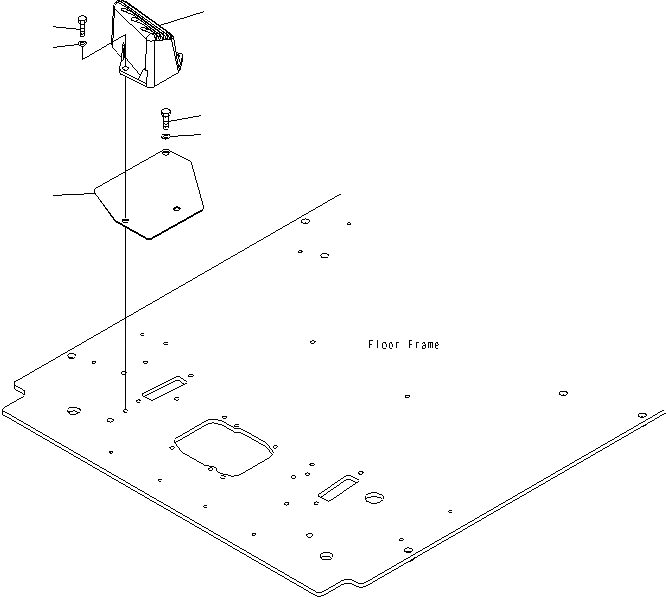 Floor Frame