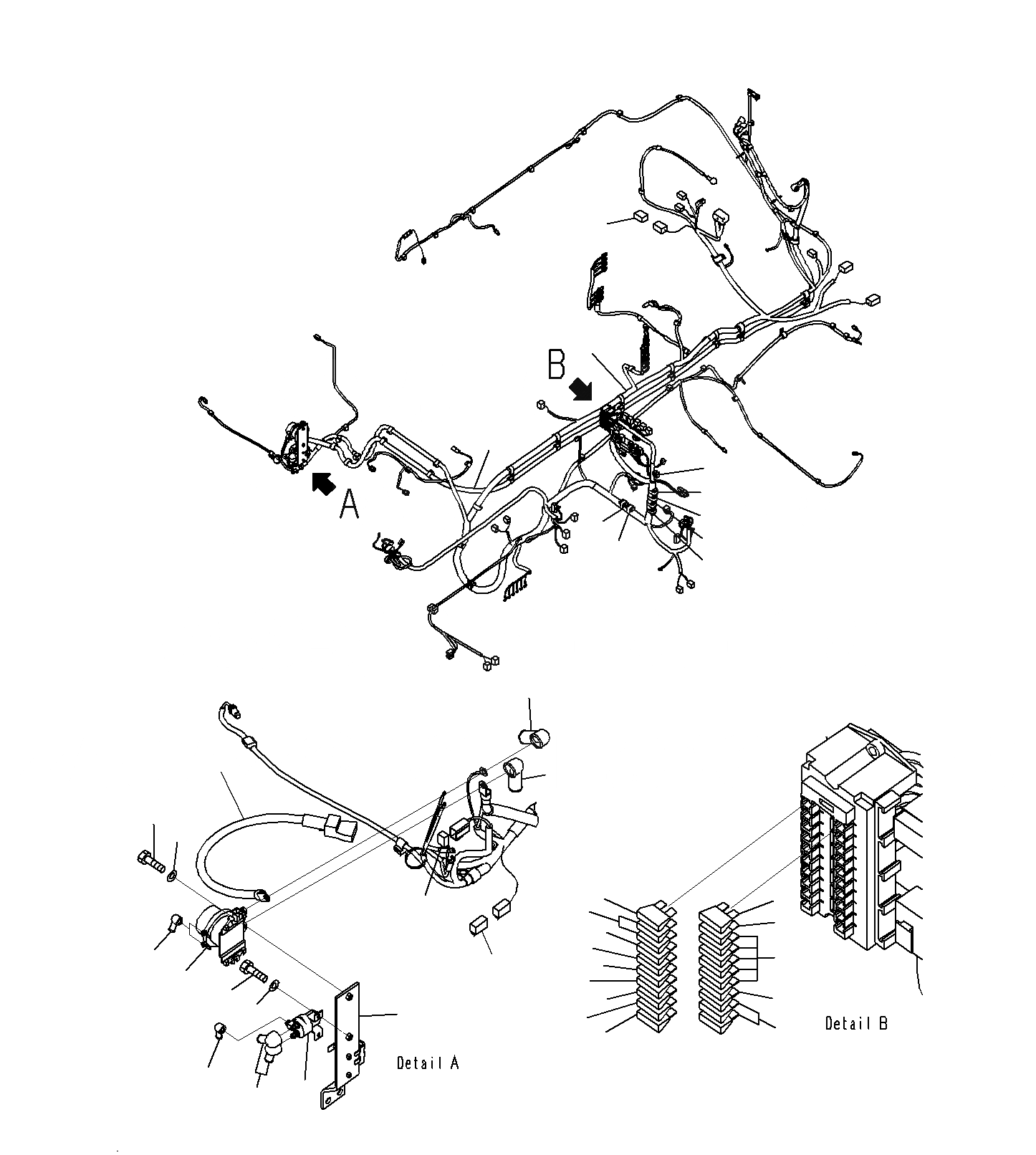 B

A

Detail A

Detail B