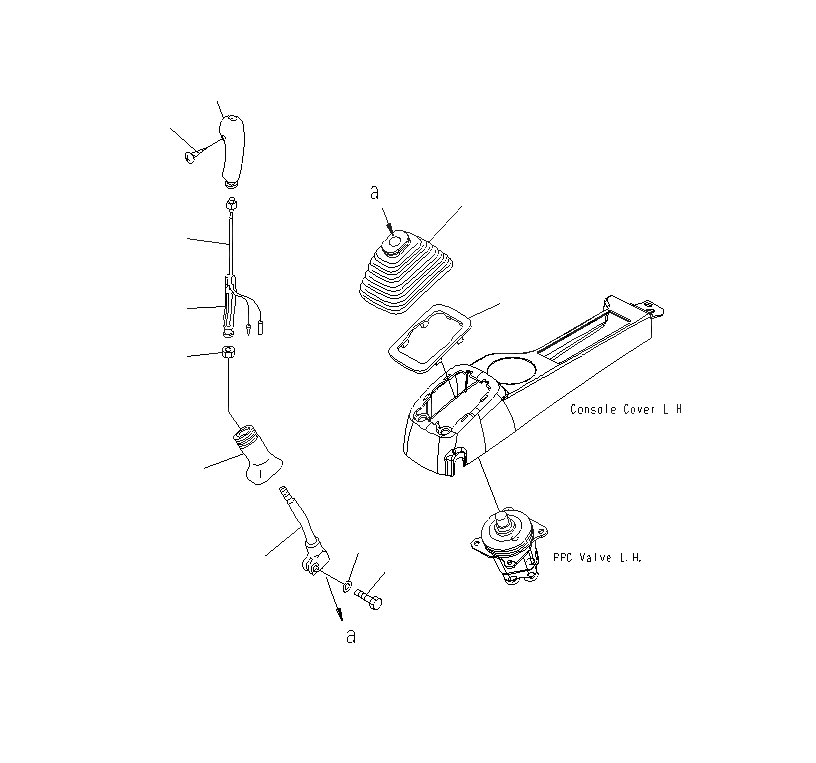 a

Console Cover L H

PPC Valve L.H.

a