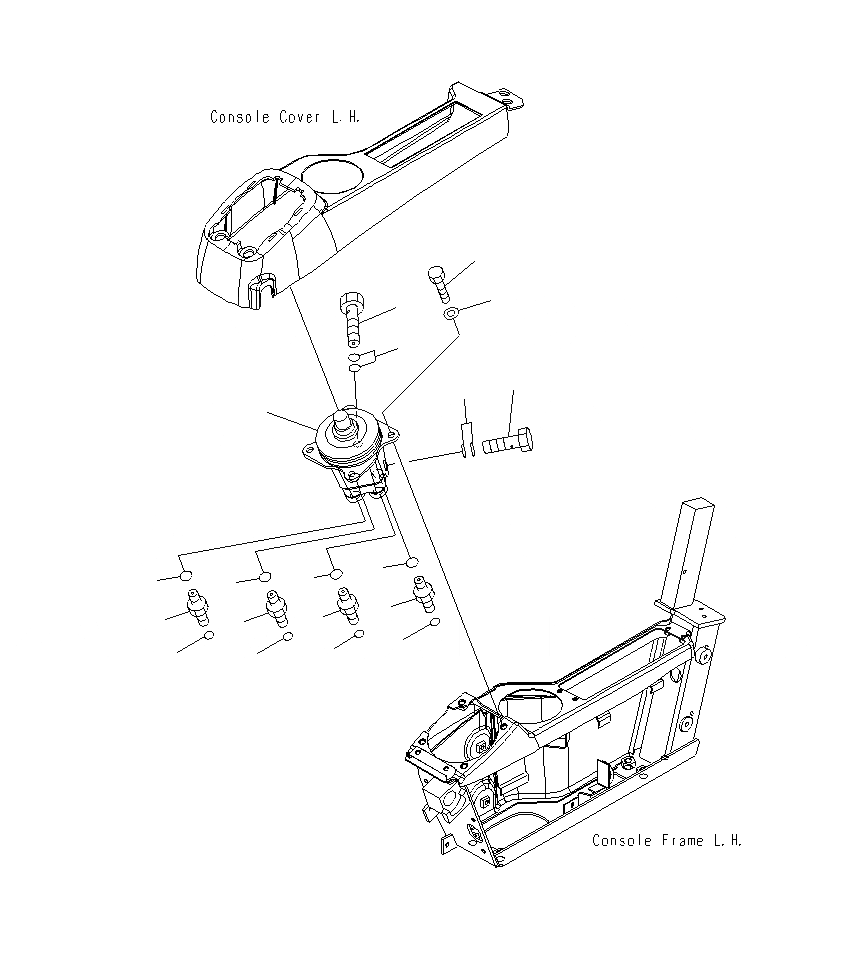 Console Cover L.H.

Console Frame L.H.