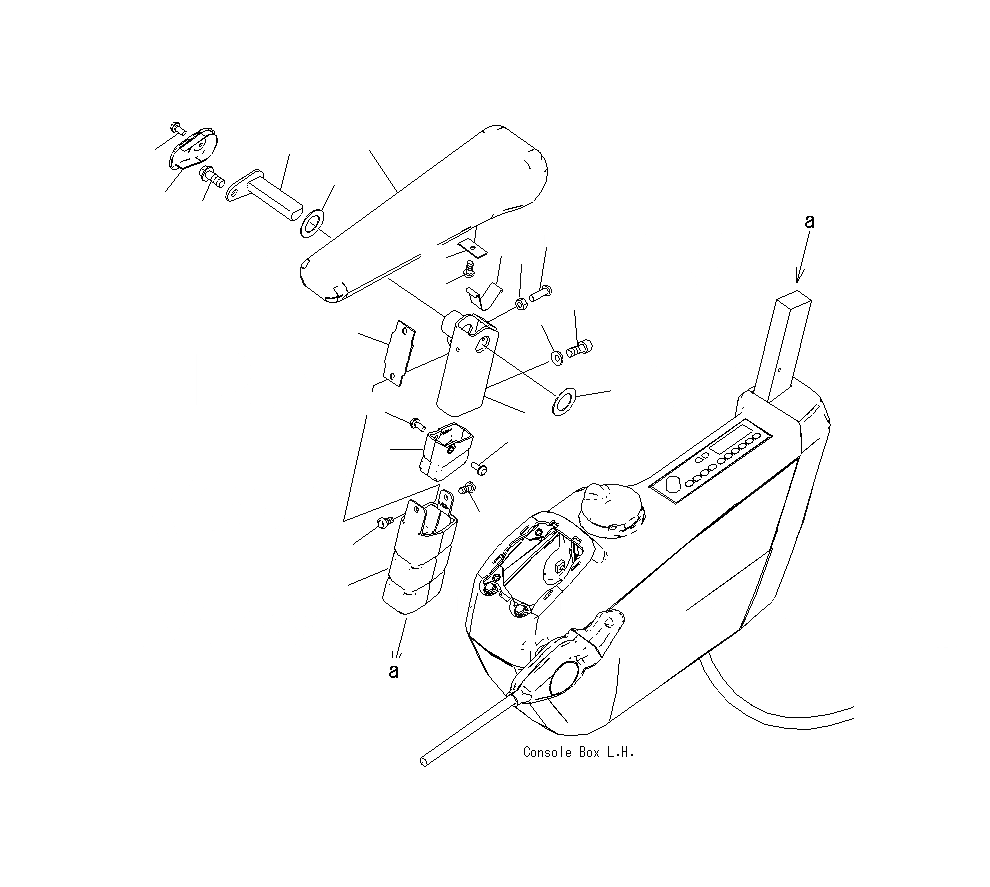 a

a

Console Box L.H.