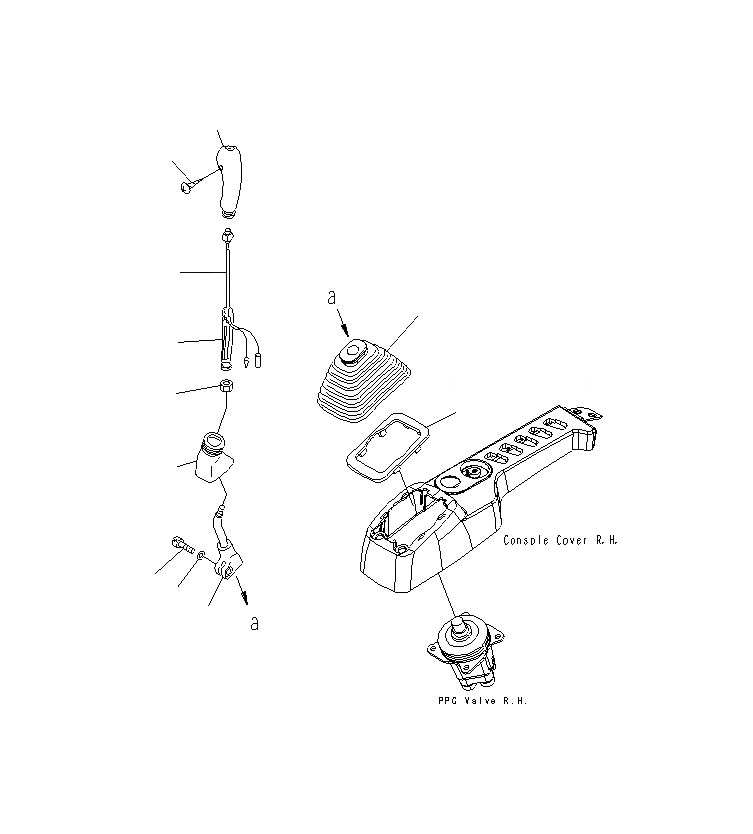 a

Console Cover R.H.

a

PPC Valve R.H.