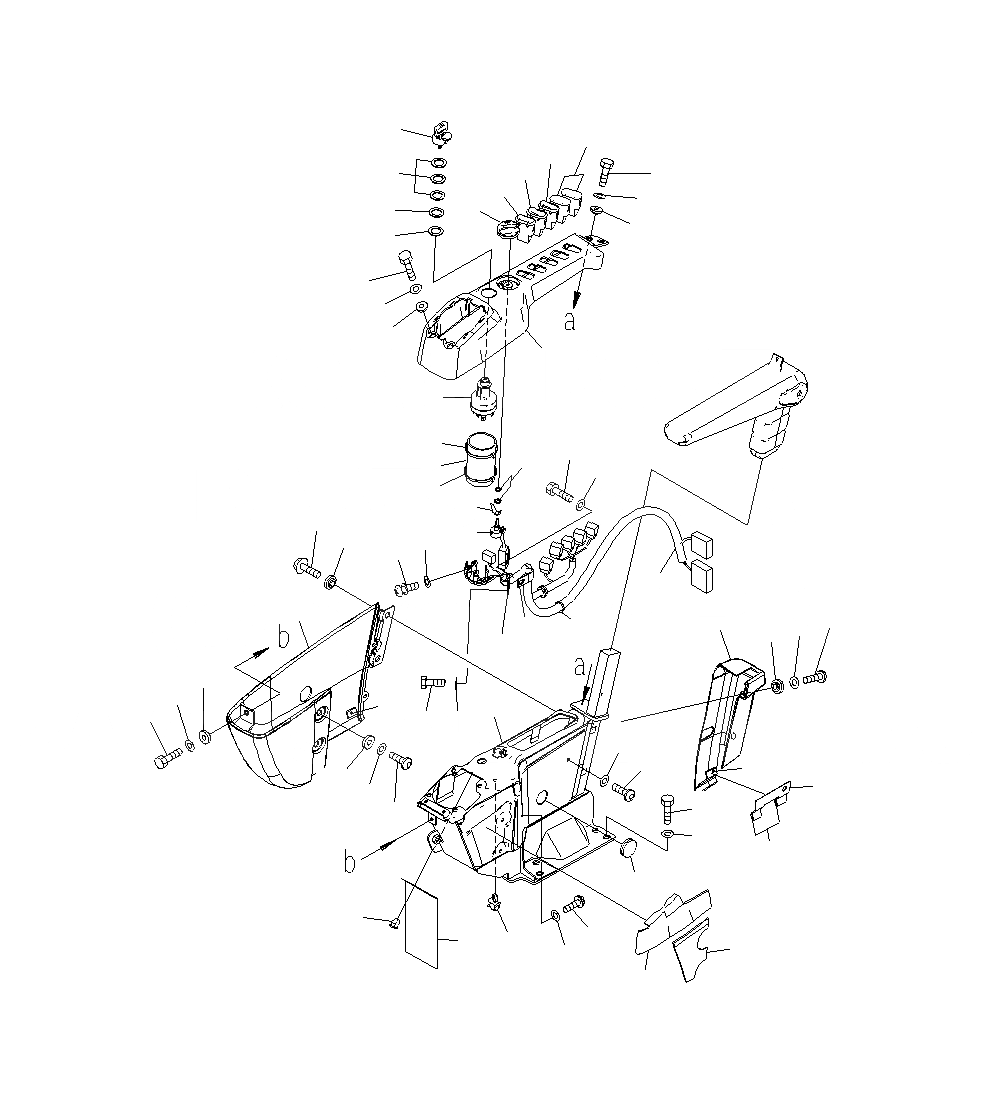 a

b

a

b