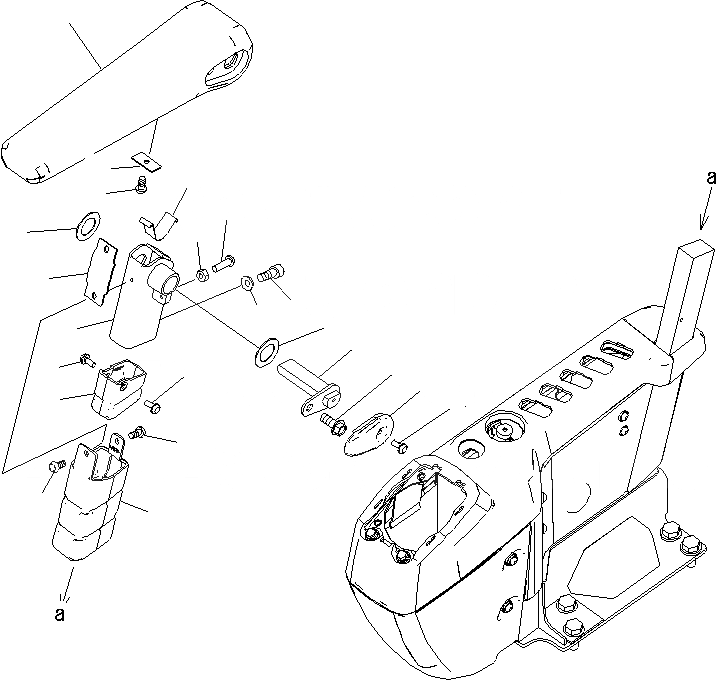 a

a