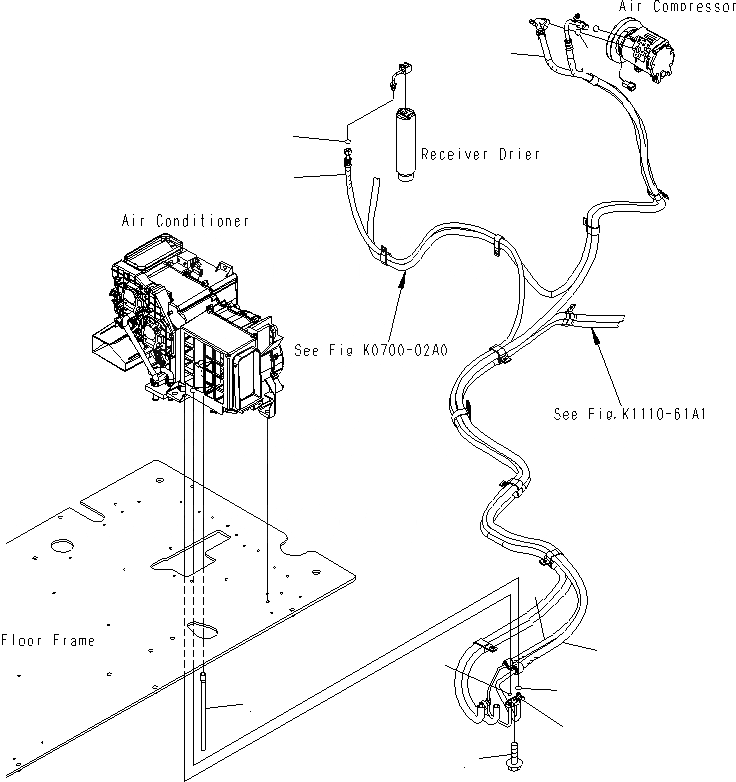 Air Compressor

Receiver Drier

Air Conditioner

See Fig K0700-02A0

See Fig.K1110-61A1

Floor Frame