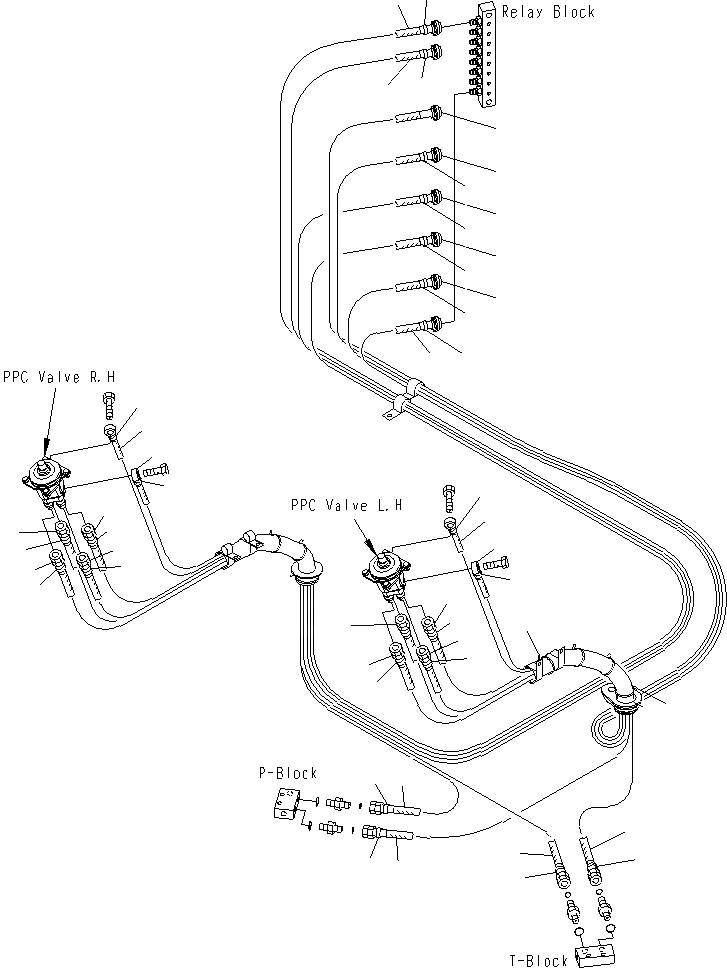 Relay Block

PPC Valve R.H

PPC Valve L.H

P-Block

T-Block