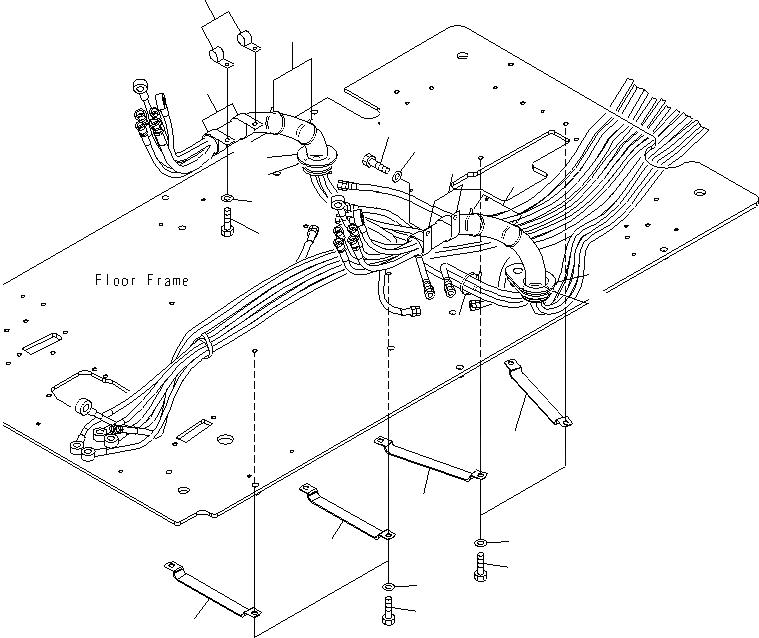 Floor Frame