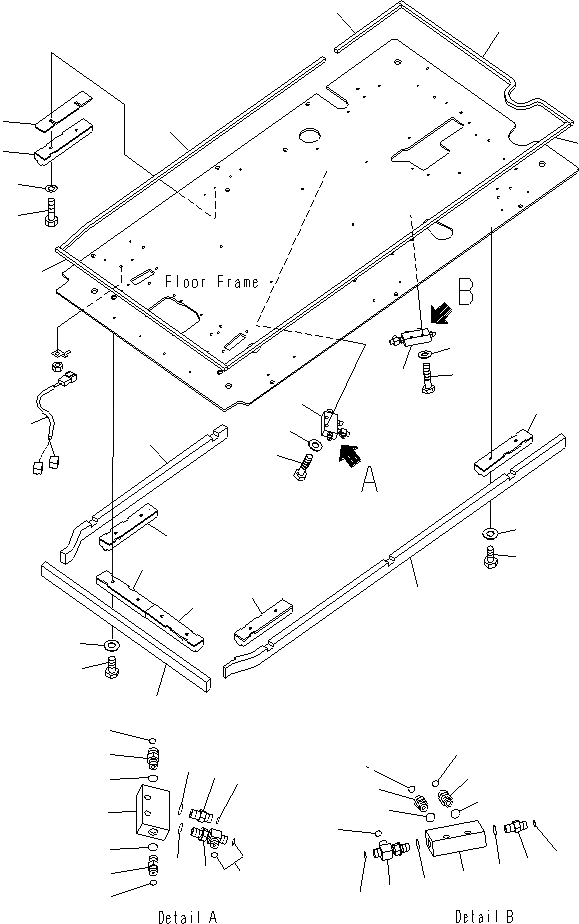 Floor Frame

B

A

Detail A

Detail B