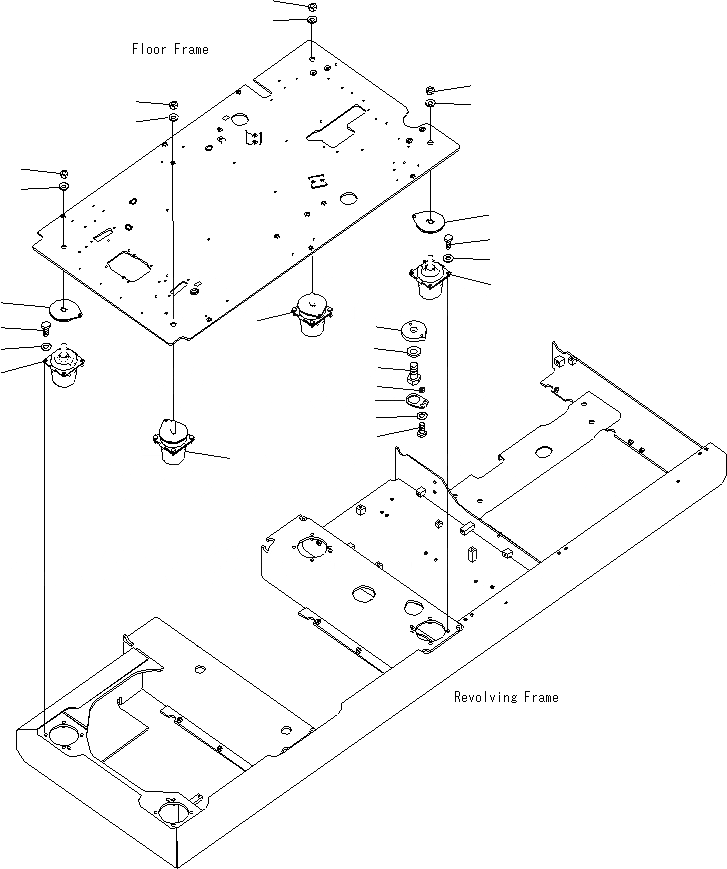 Floor Frame

Revolving Frame