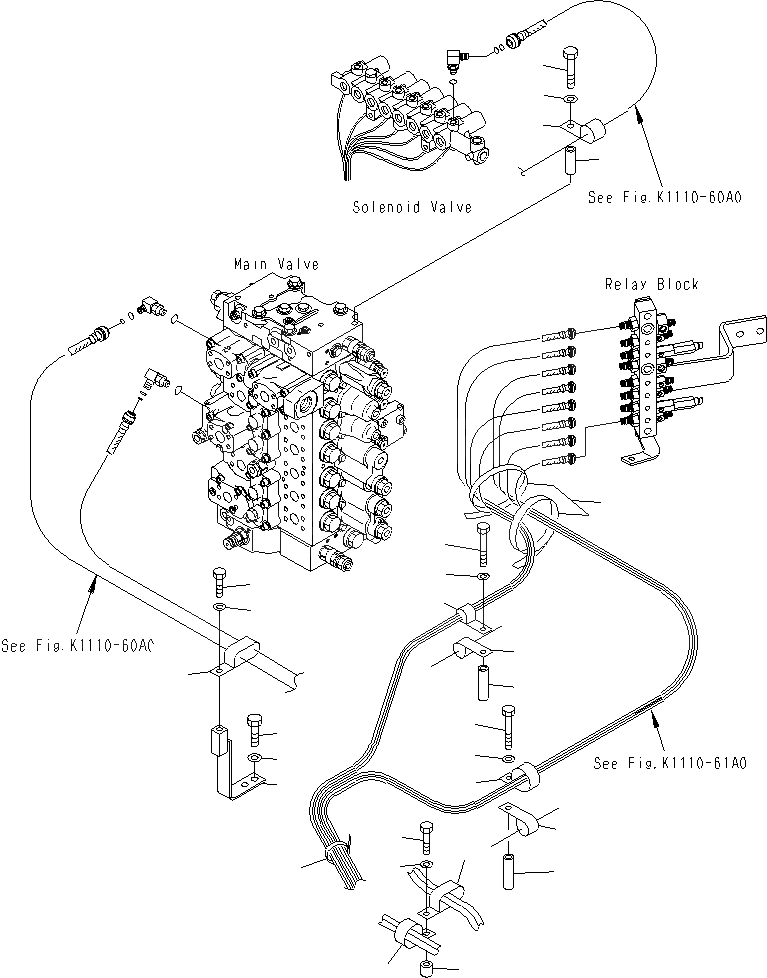 Solenoid Valve

See Fig.K1110-60A0

Main Valve

Relay Block

See Fig.K1110-60A0

See Fig.K1110-61A0