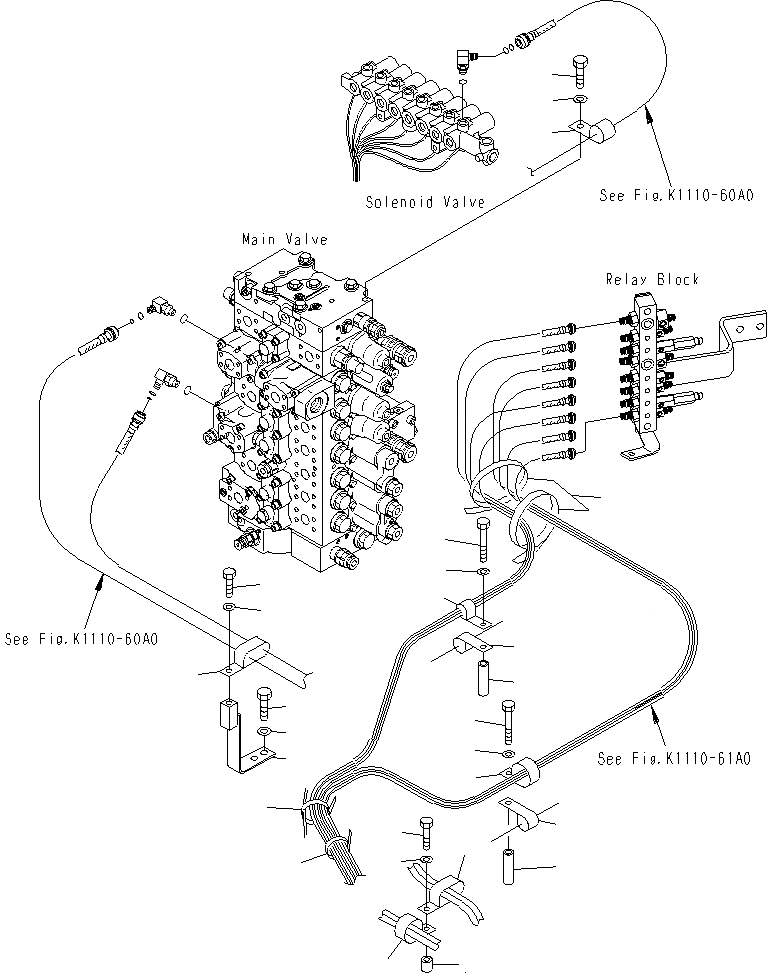 Solenoid Valve

See Fig.K1110-60A0

Main Valve

Relay Block

See Fig.K1110-60A0

See Fig.K1110-61A0