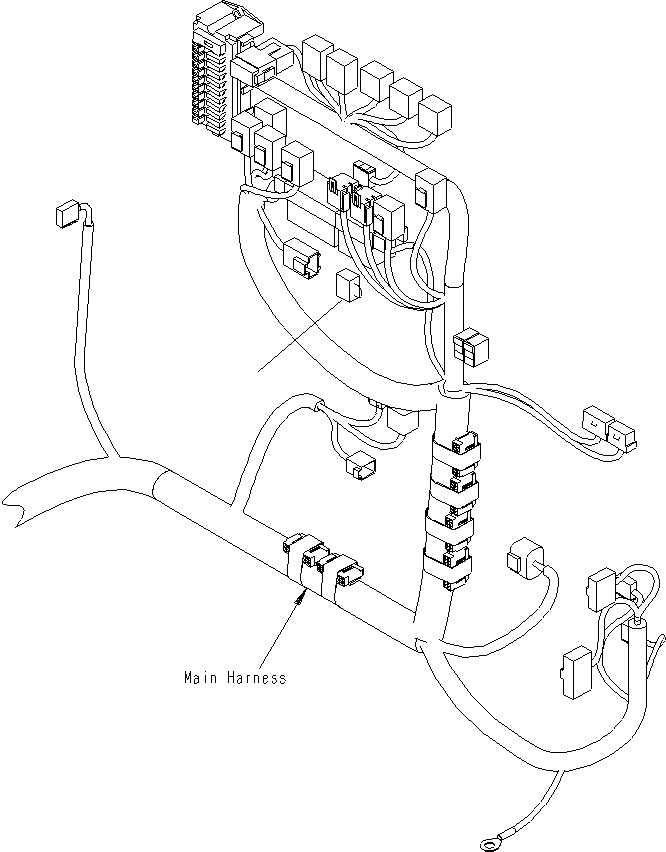 Main Harness