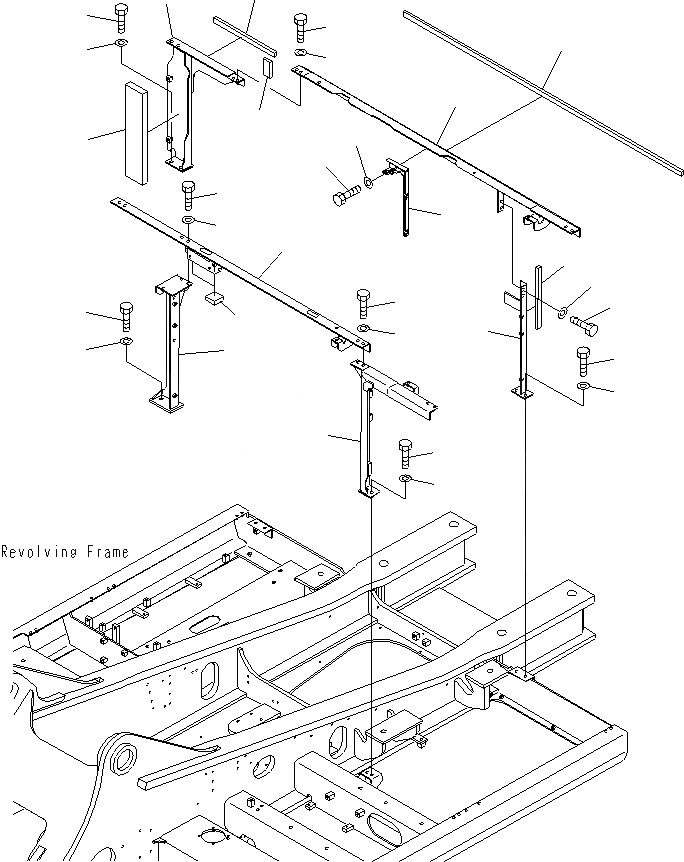 Revolving Frame