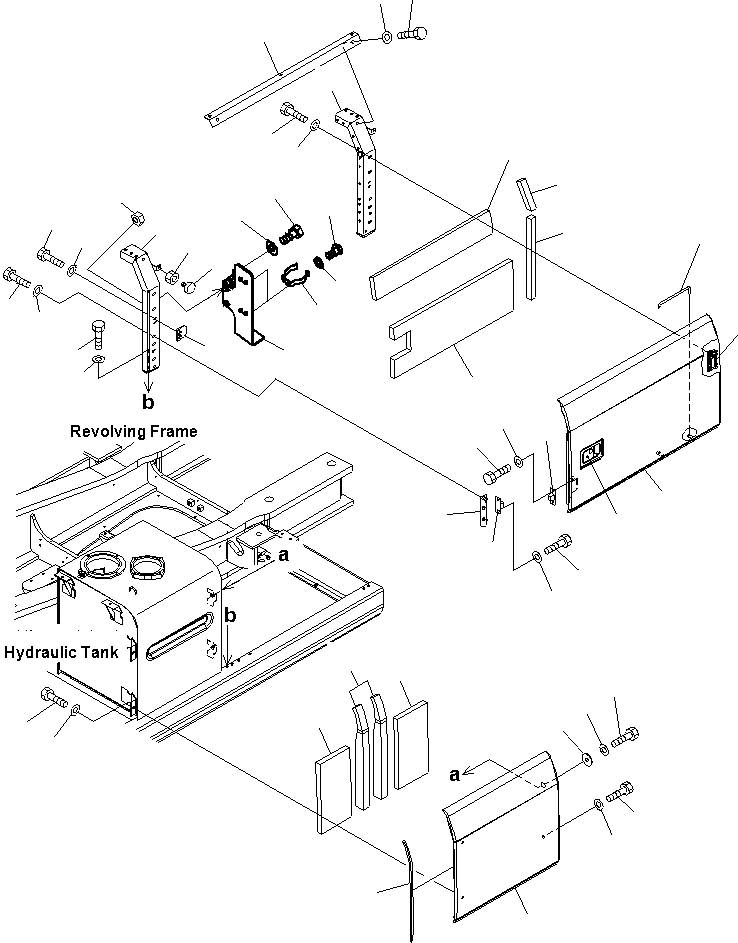 b
Revolving Frame
a
b
Hydraulic Tank
a