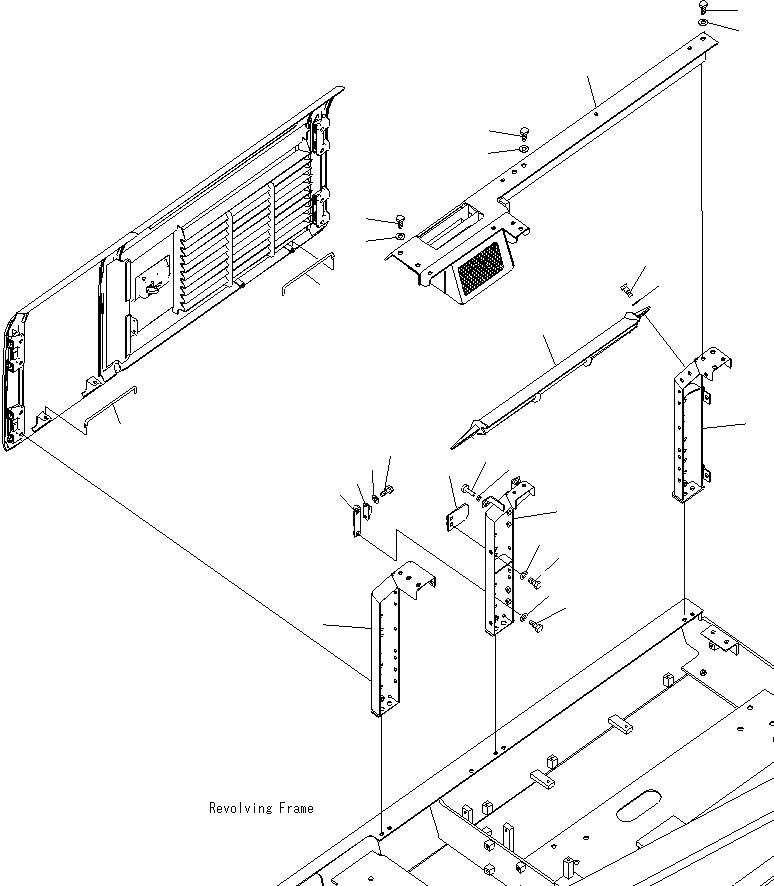 Revolving Frame