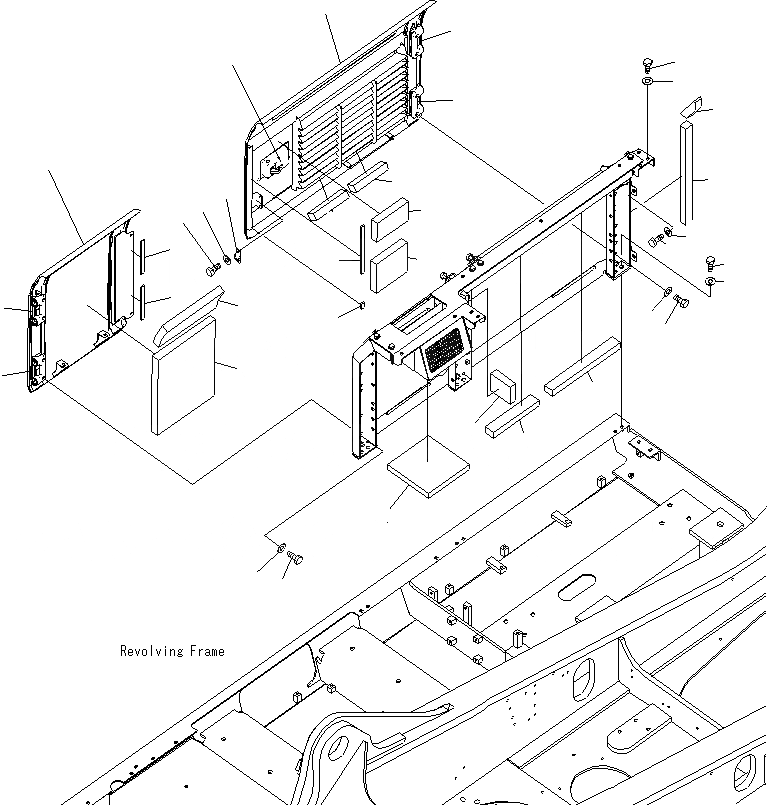 Revolving Frame